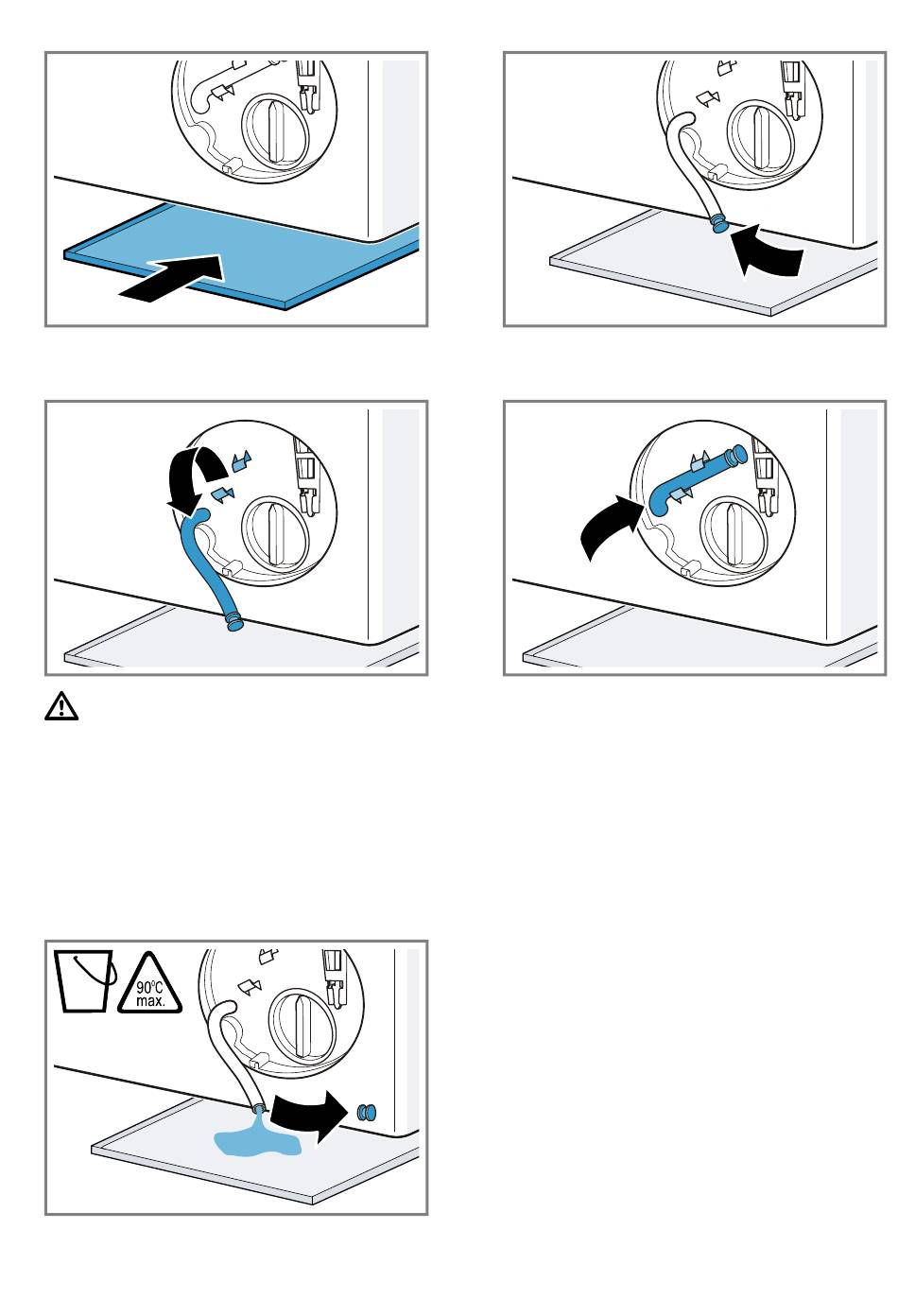 90°C
max.