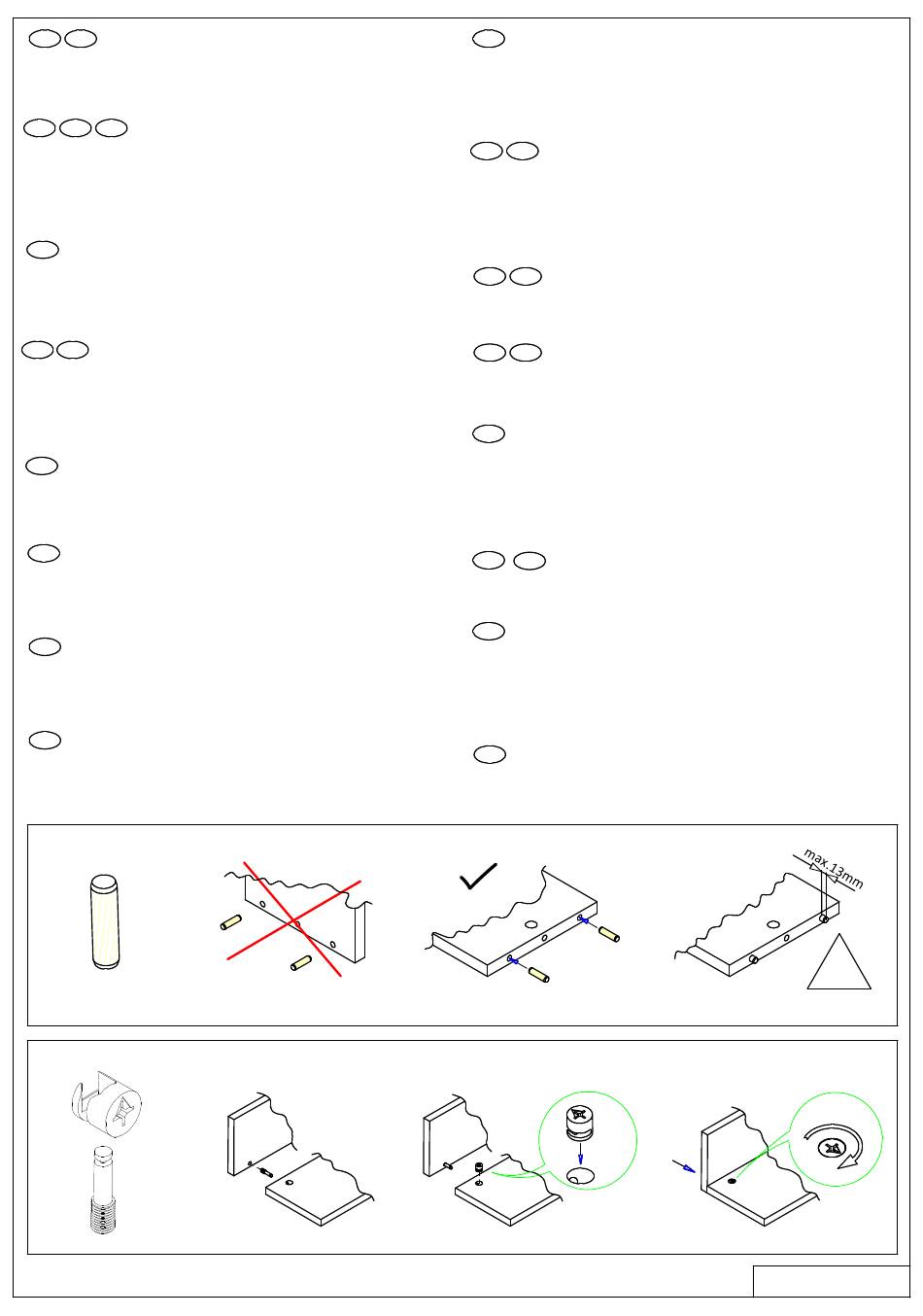 max.13mm