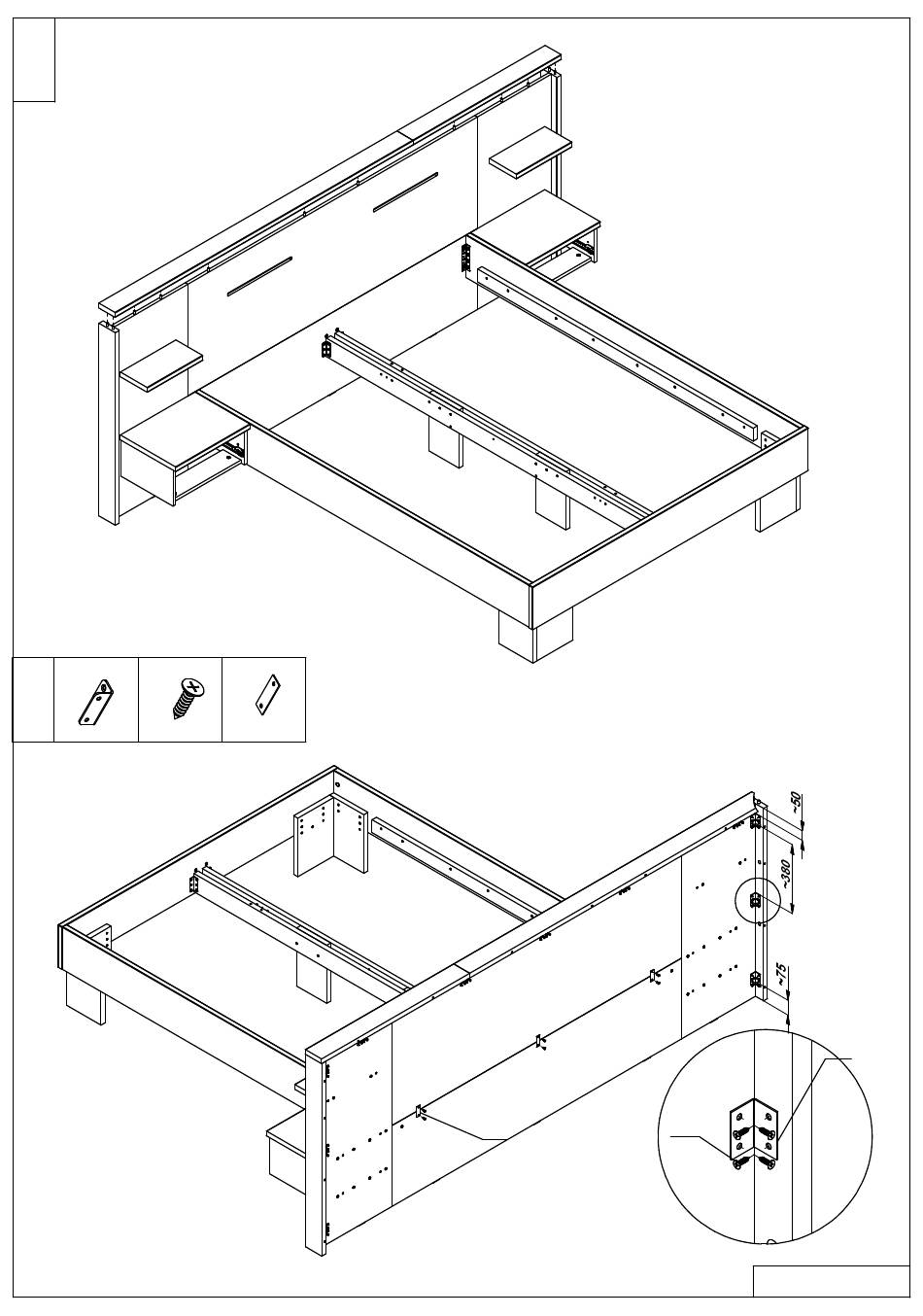 ~50
~380
~75