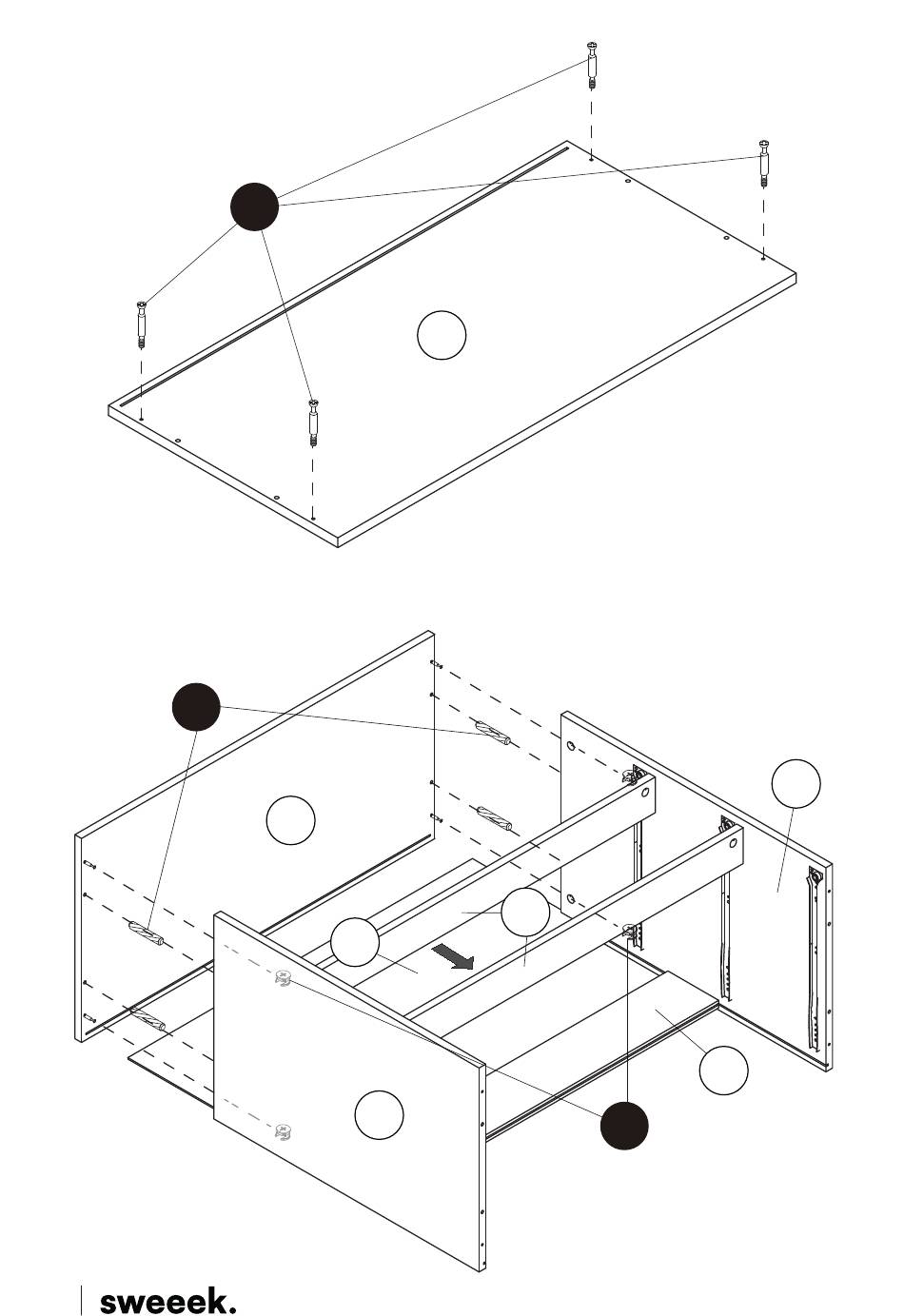 sweeek.