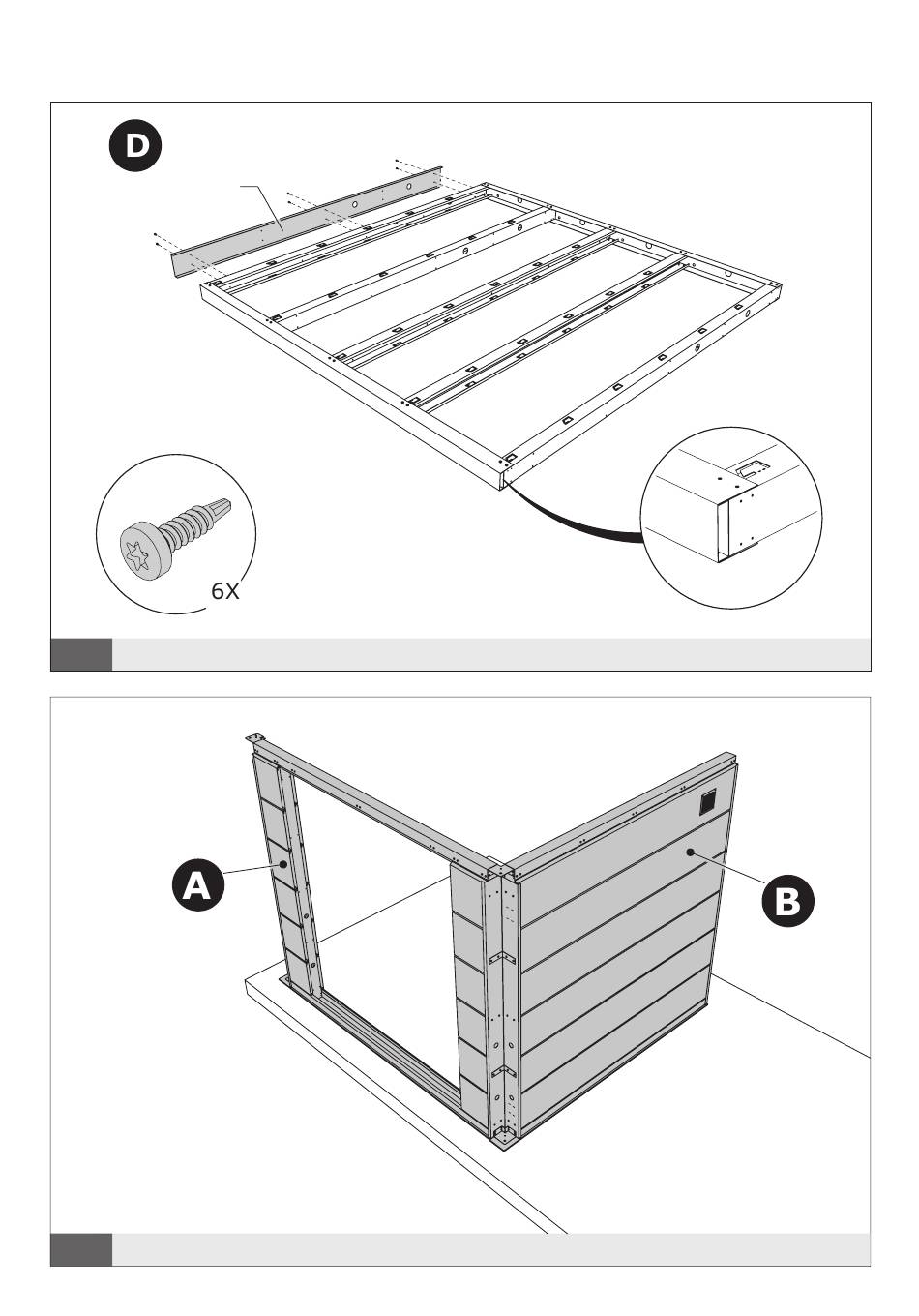 D

6X

A

B