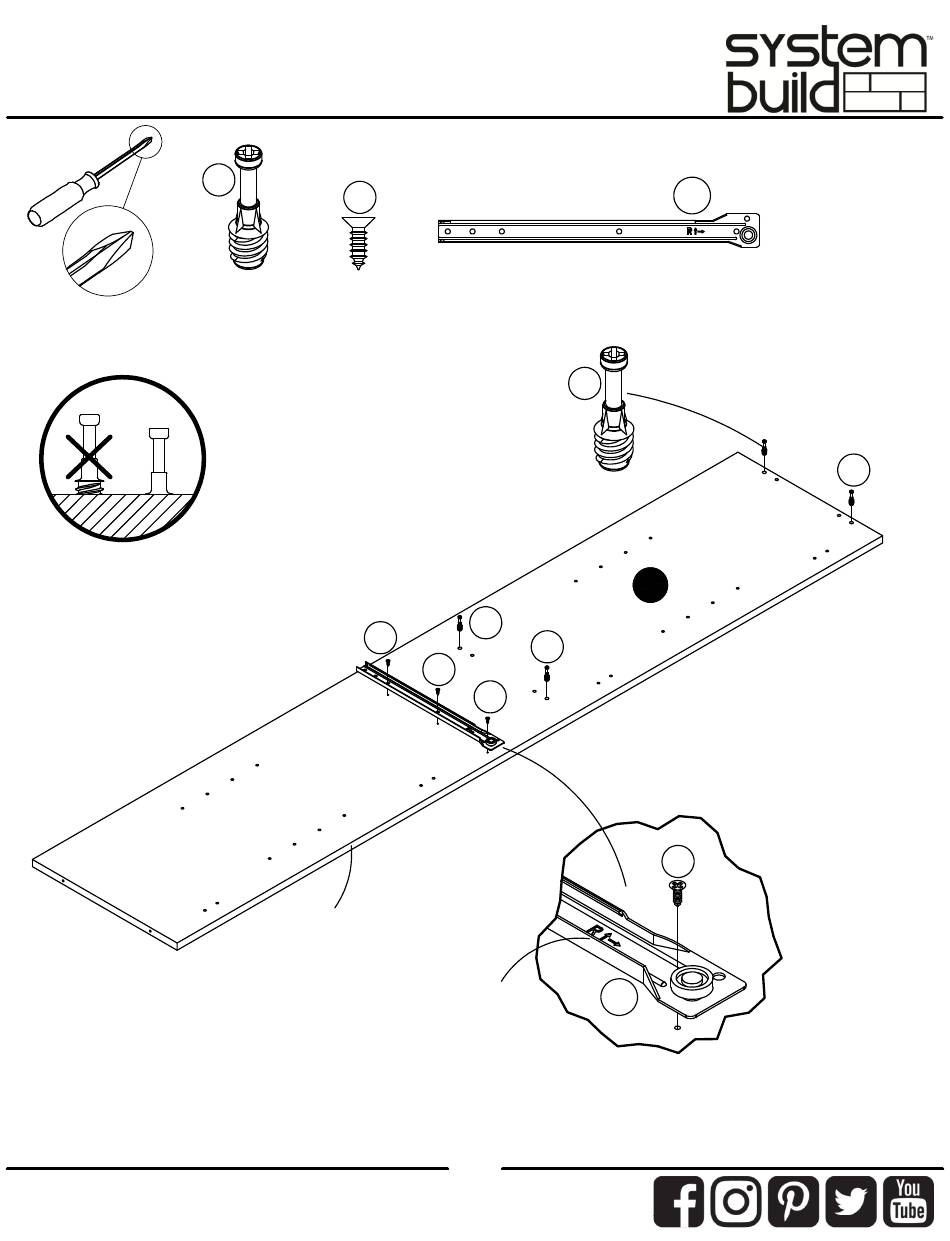 system build™

R

R

You Tube