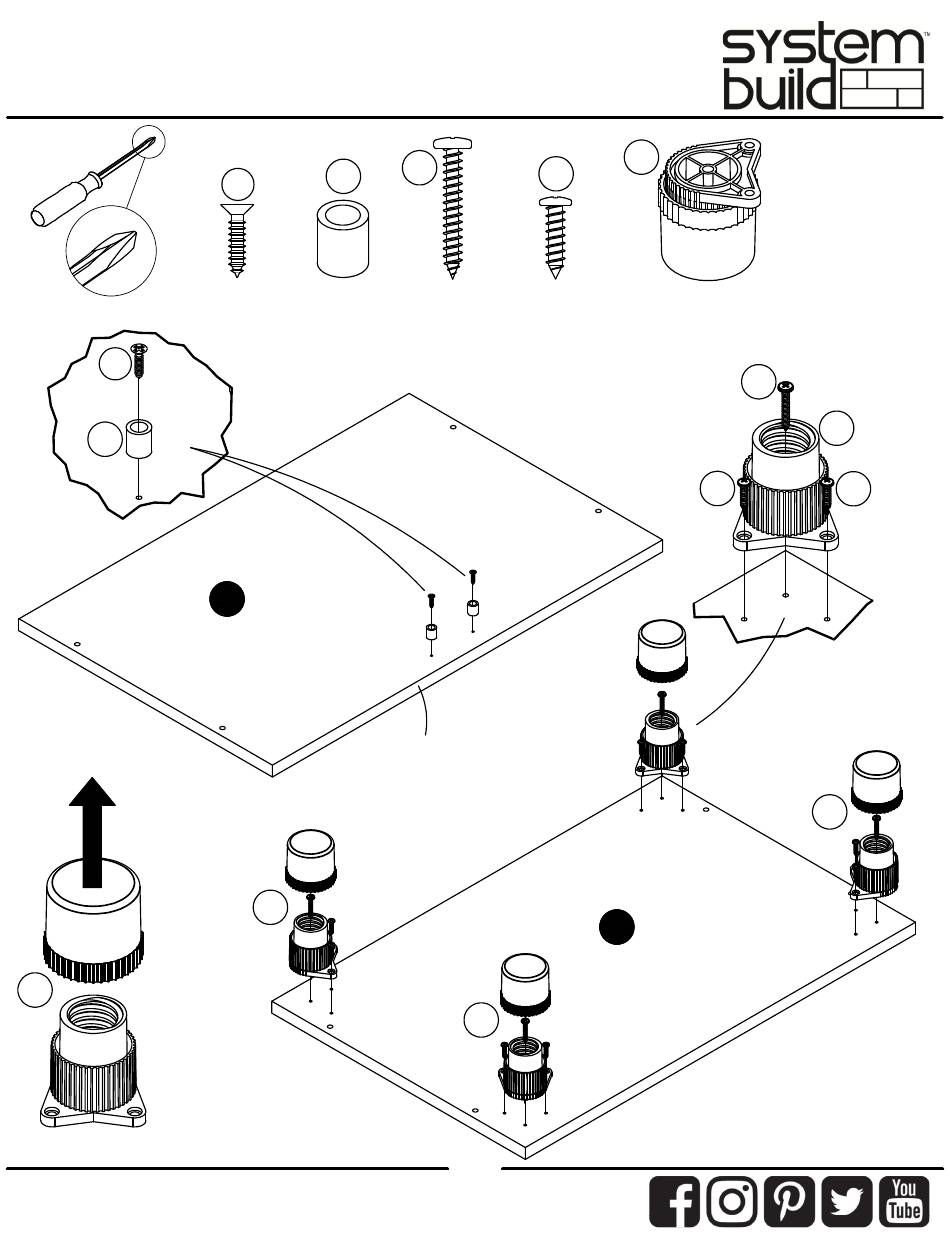 system build™

You Tube