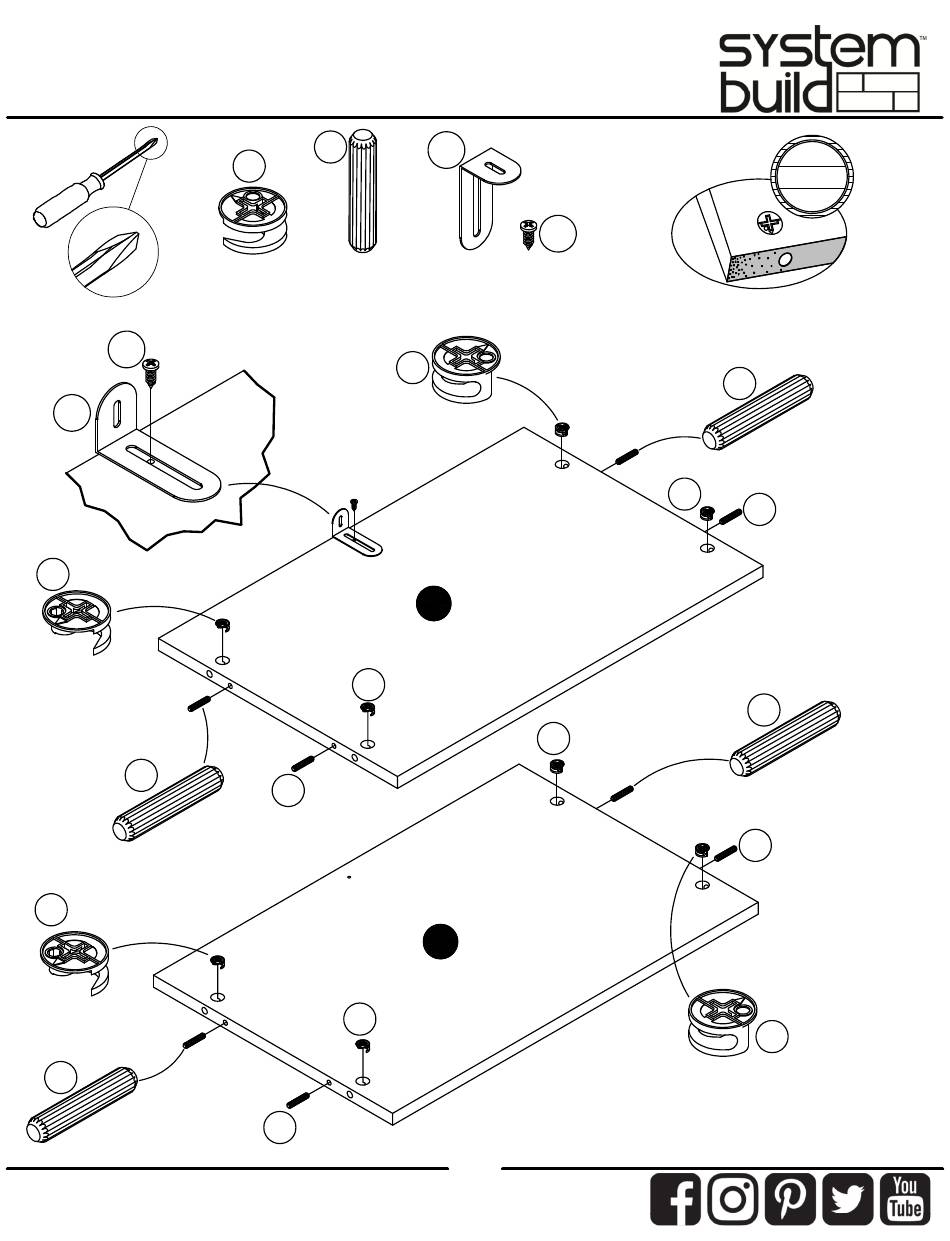 system build™

You Tube