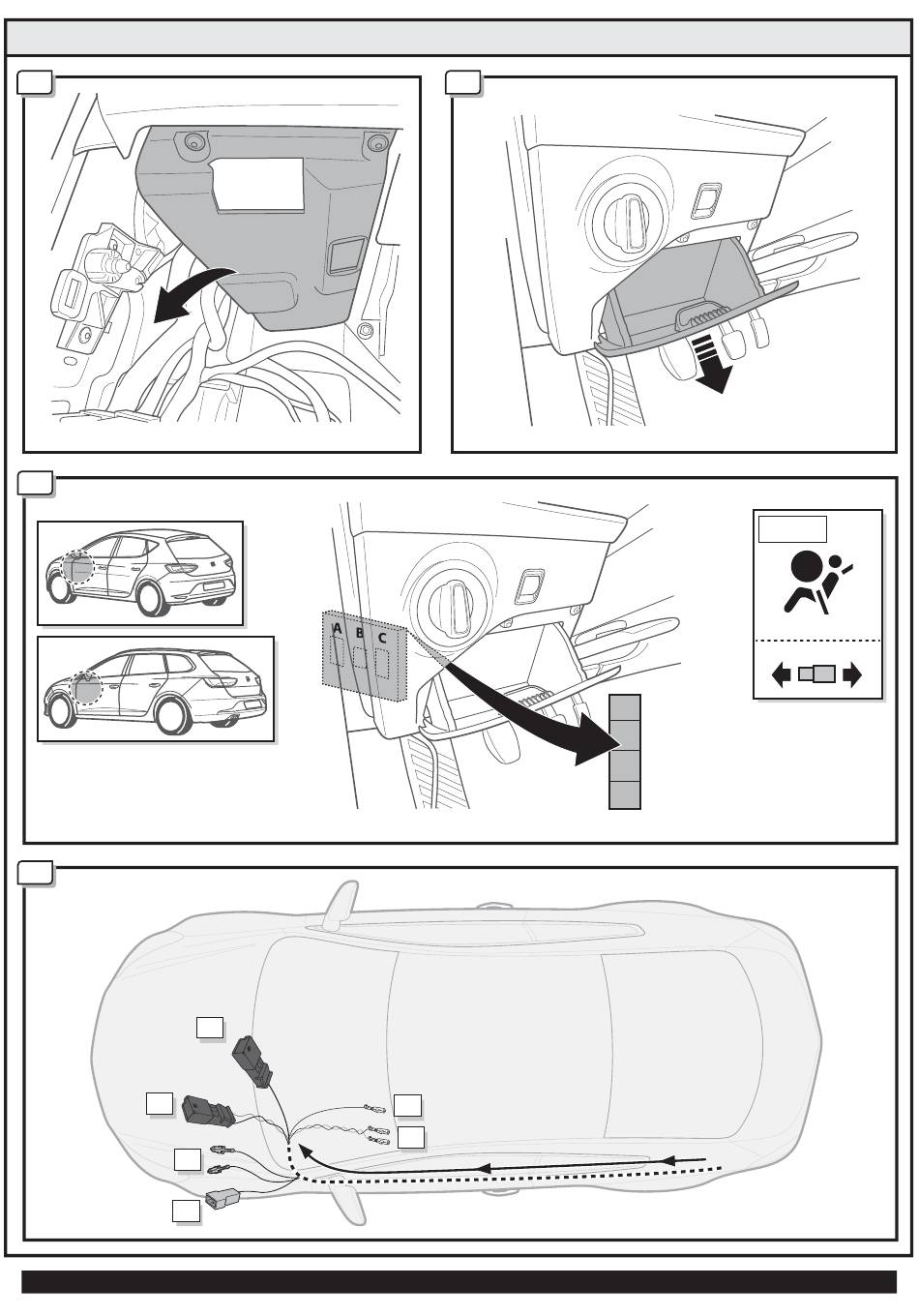 A
B
C