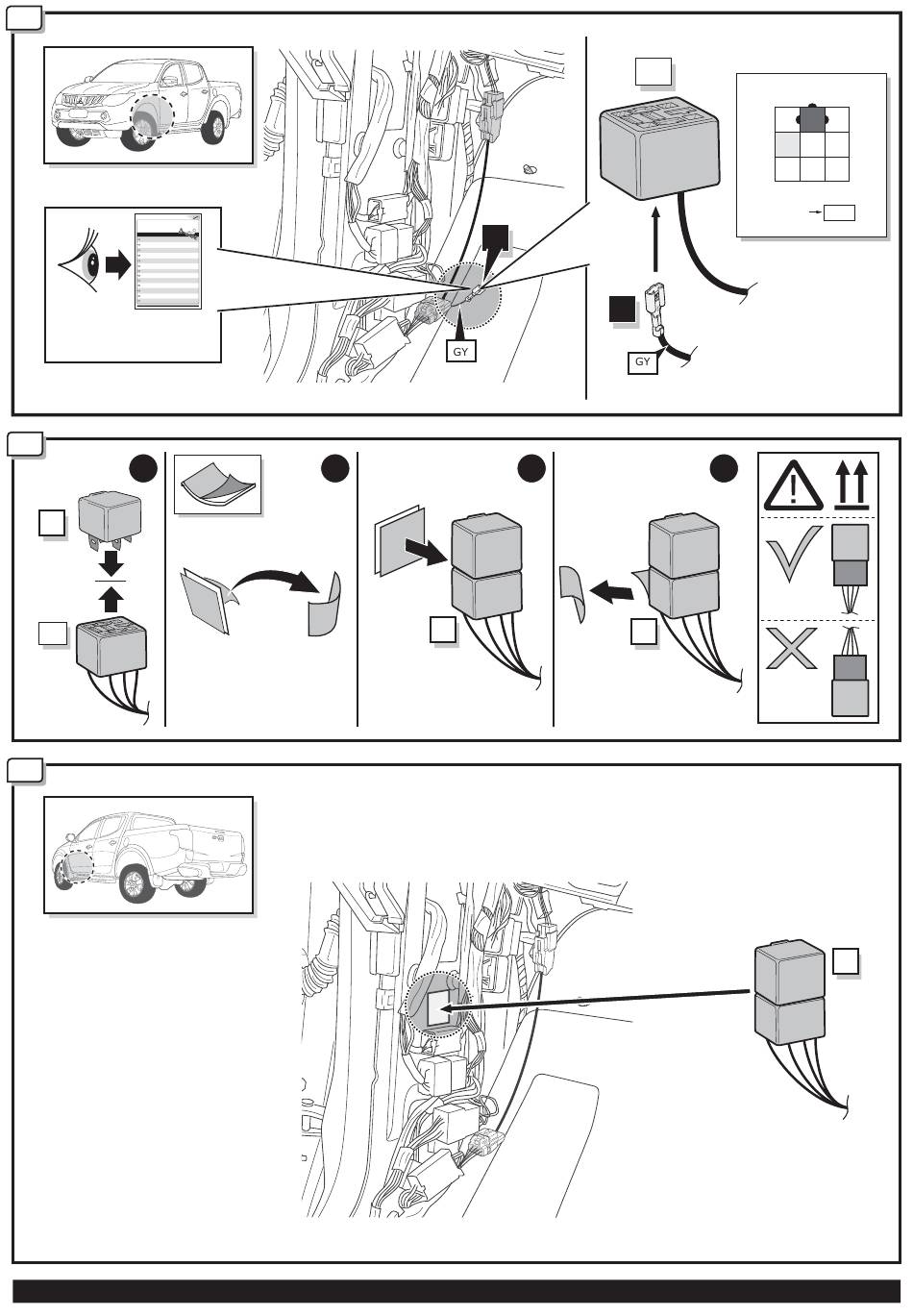 GY

GY