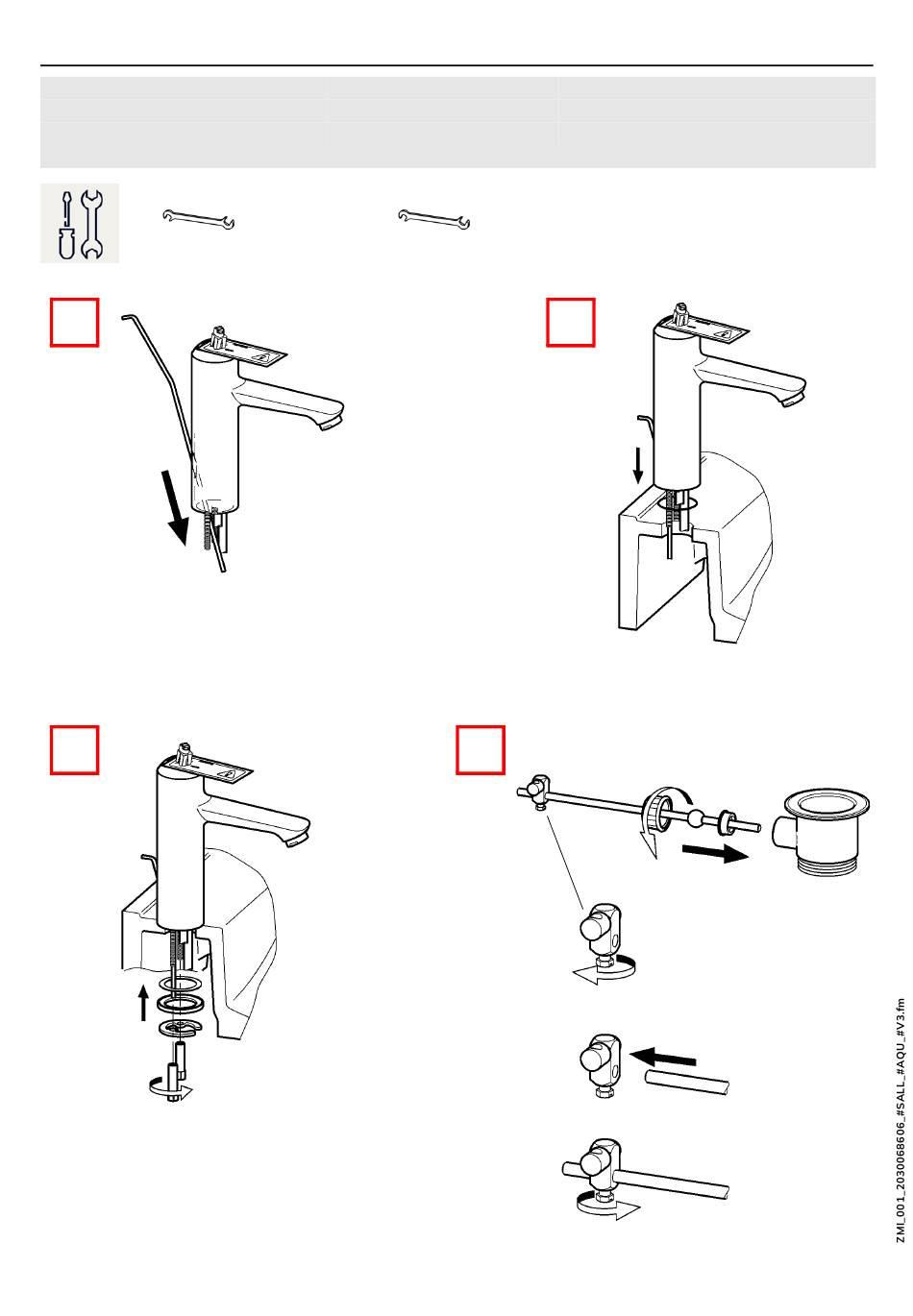 ZMI_001_2030068606_#SALL_#AQU_#V3.fm