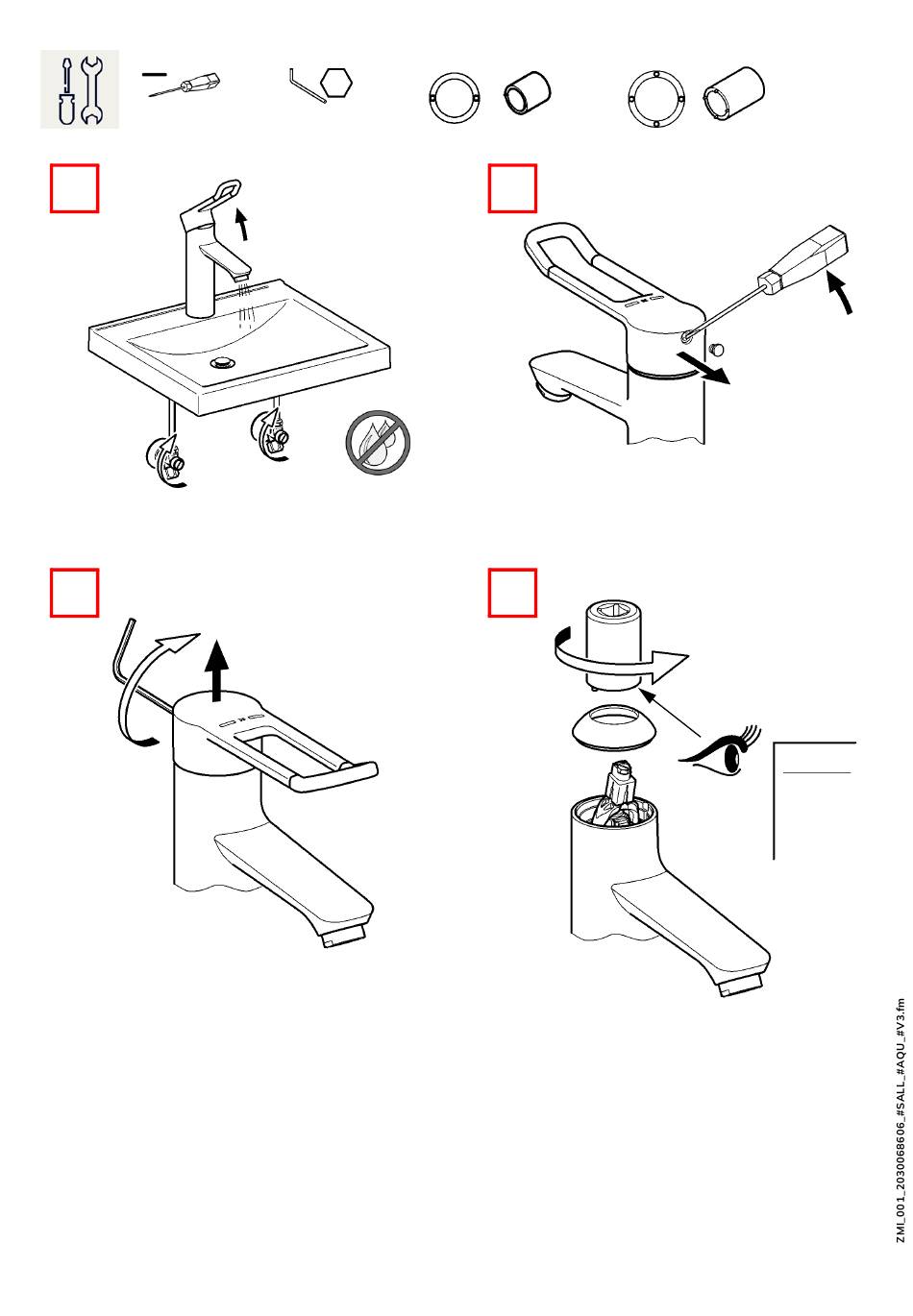 ZMI_001_2030068606_#SALL_#AQU_#V3.fm