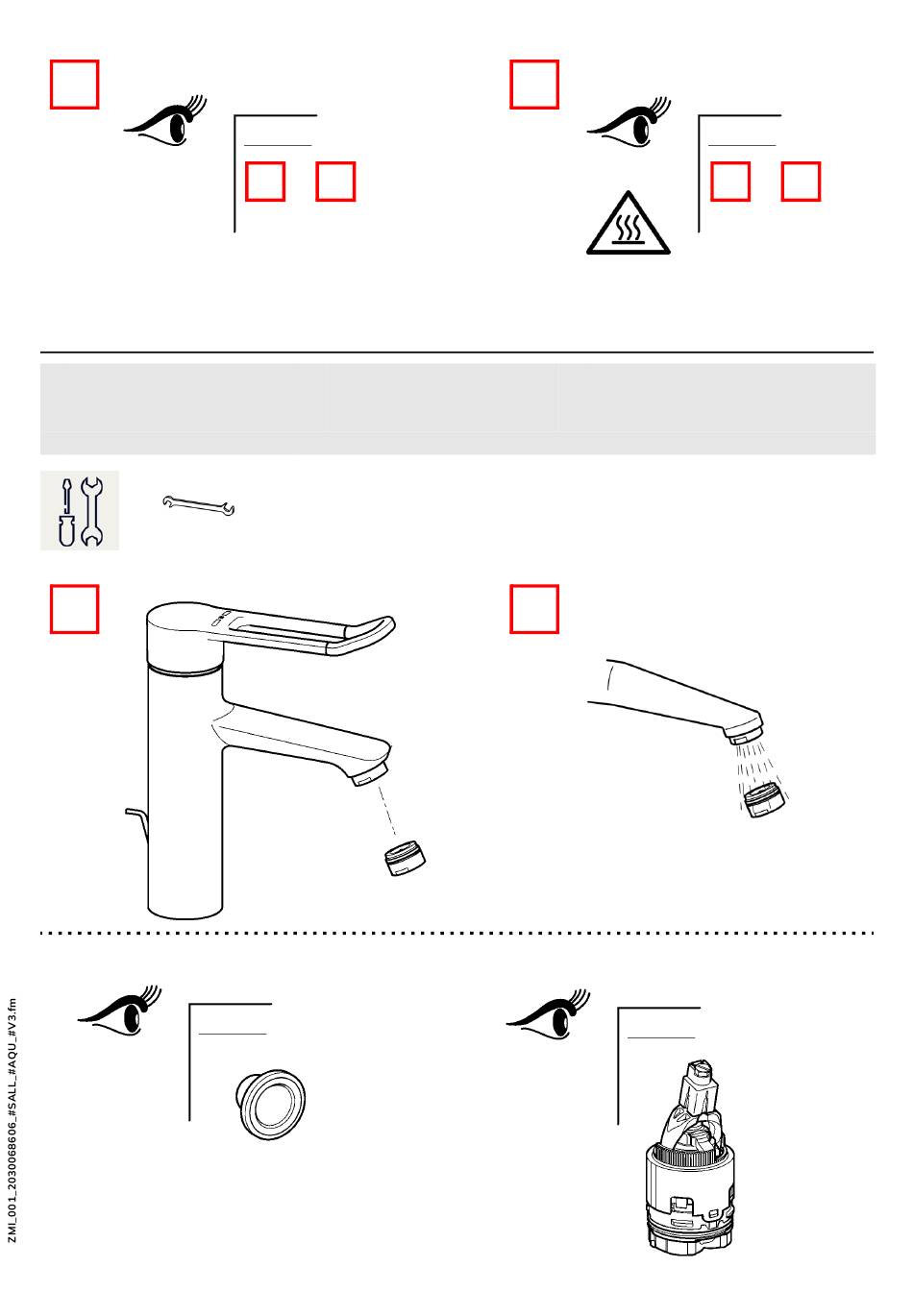 ZMI_001_2030068606_#SALL_#AQU_#V3.fm