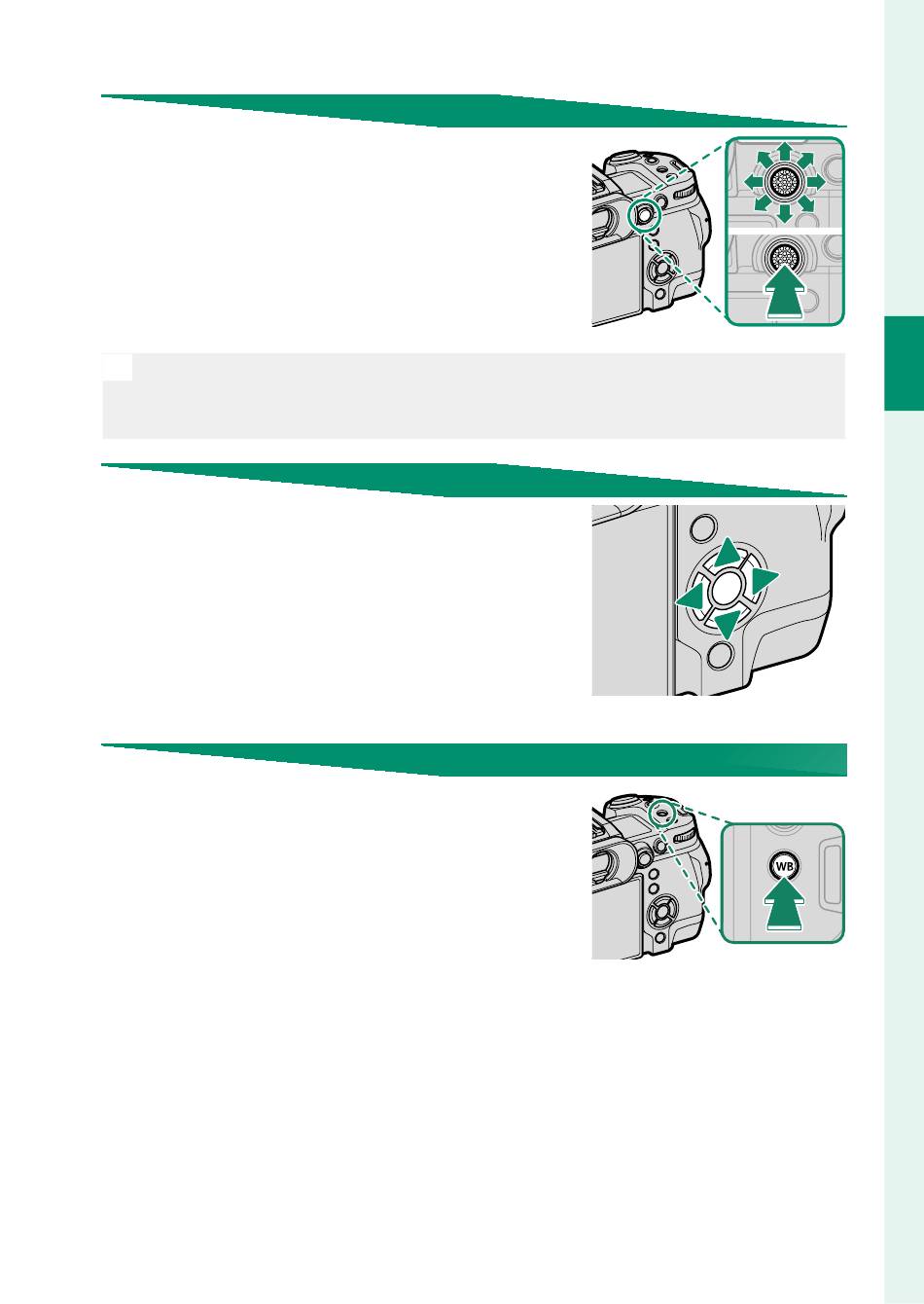 WB