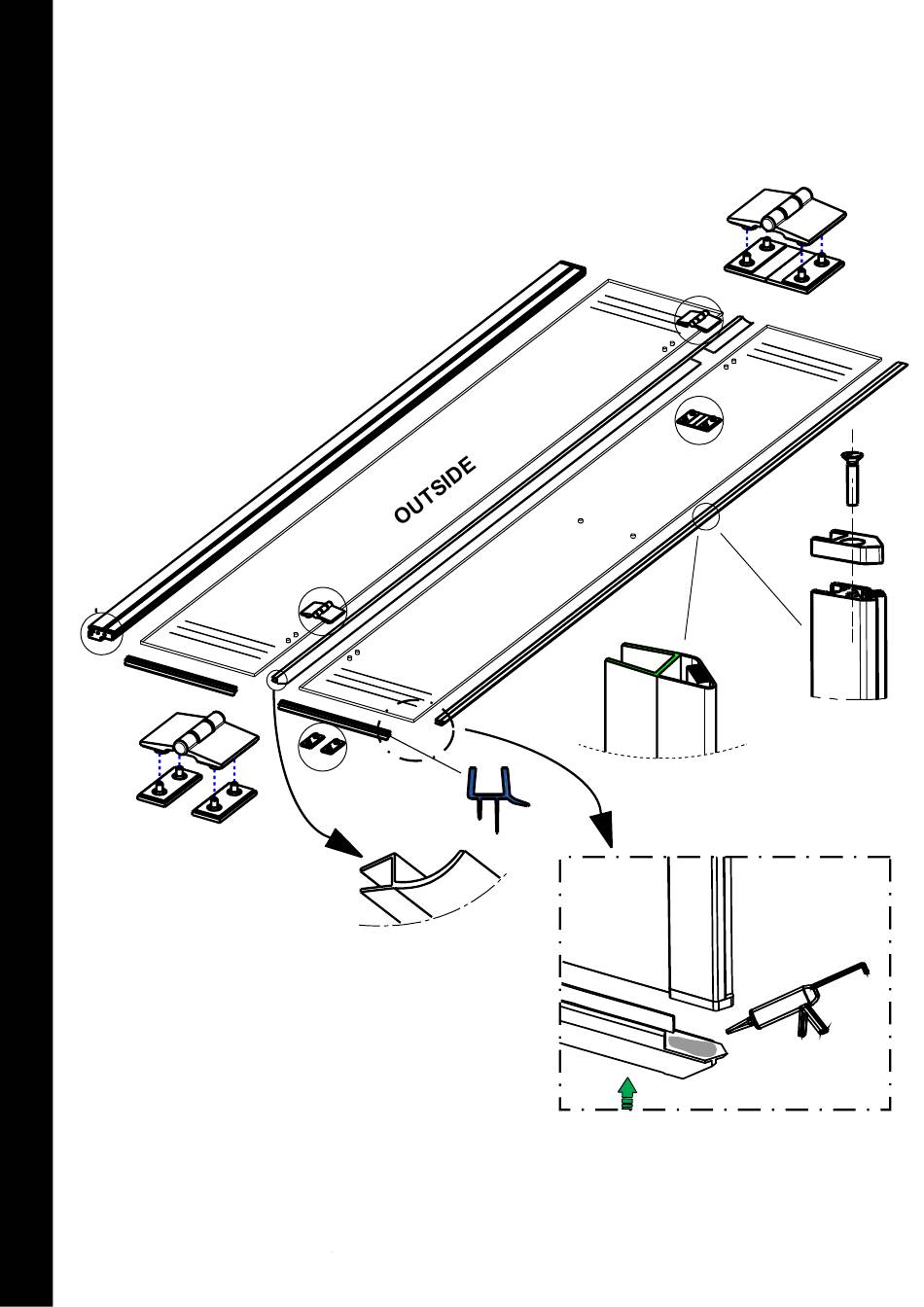 OUTSIDE