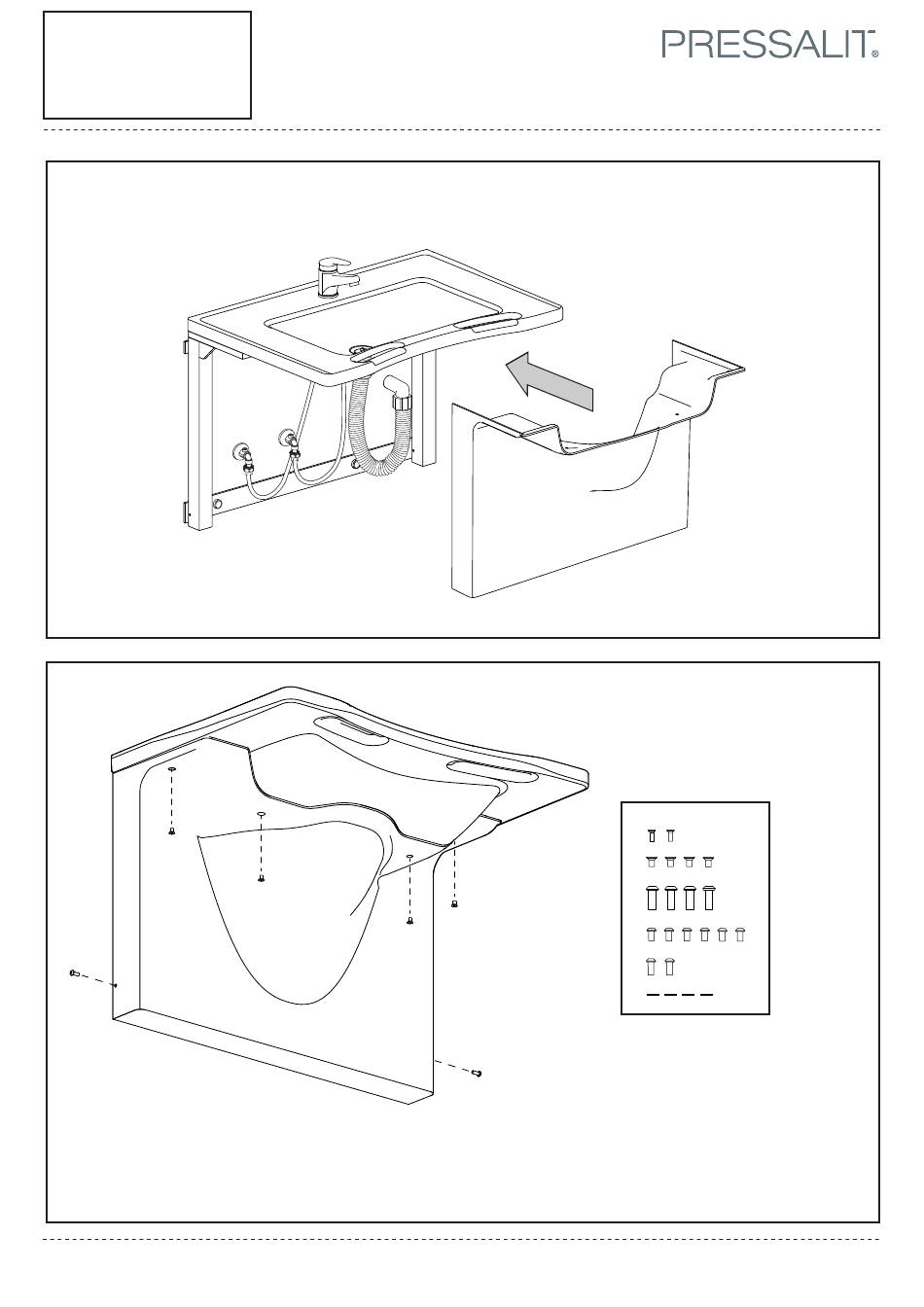 PRESSALIT®