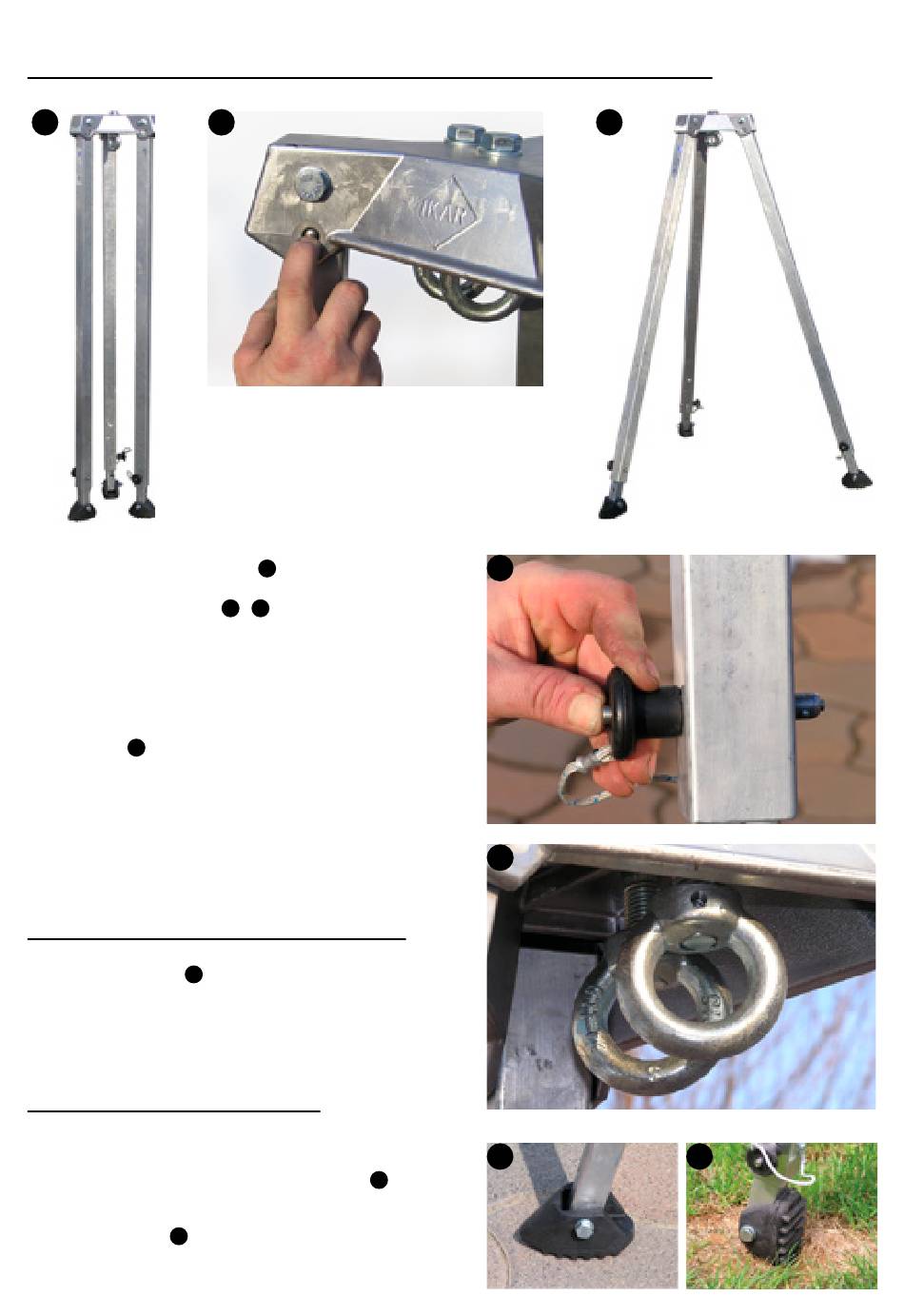 IKAR