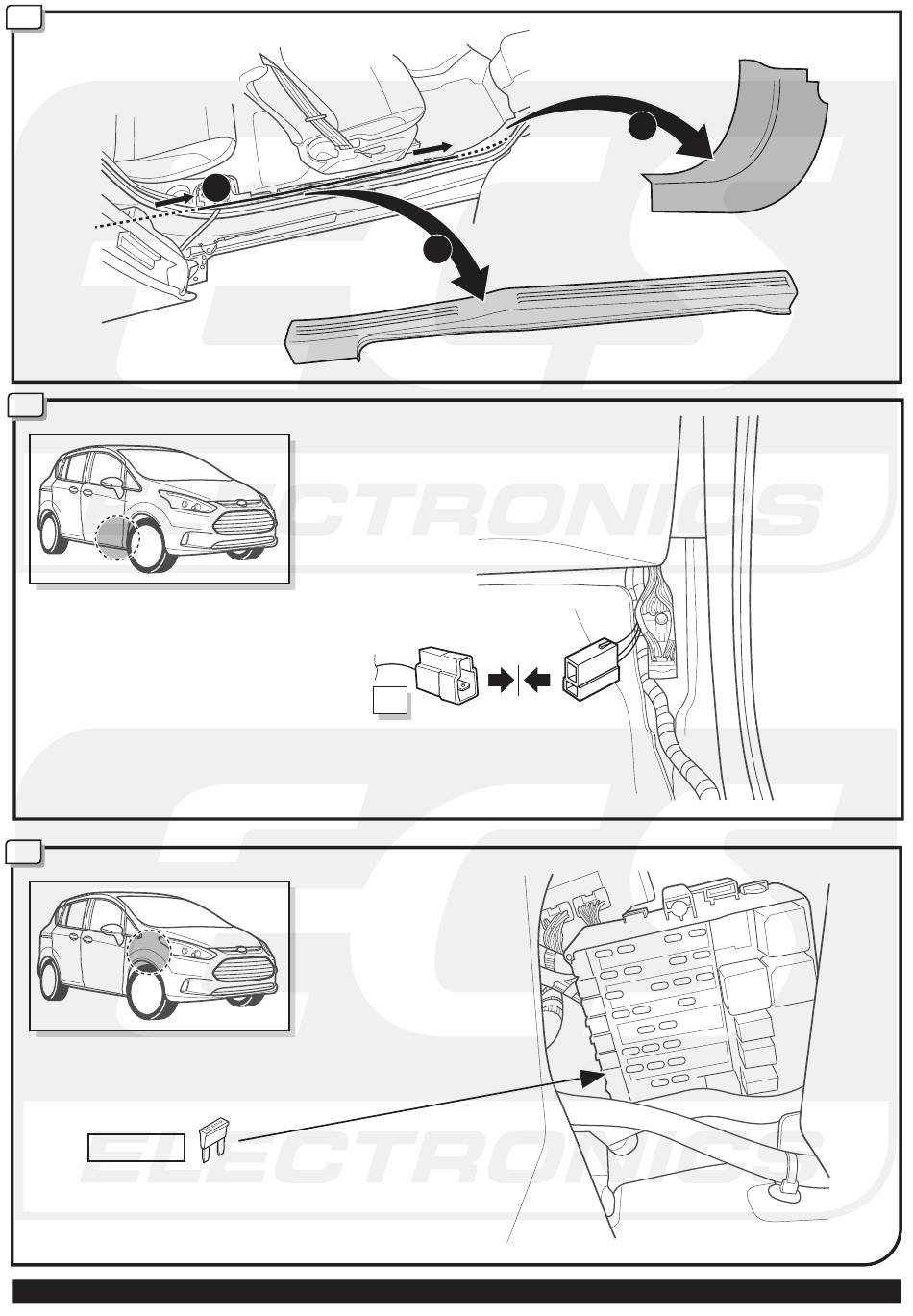 ECS ELECTRONICS

ECS ELECTRONICS