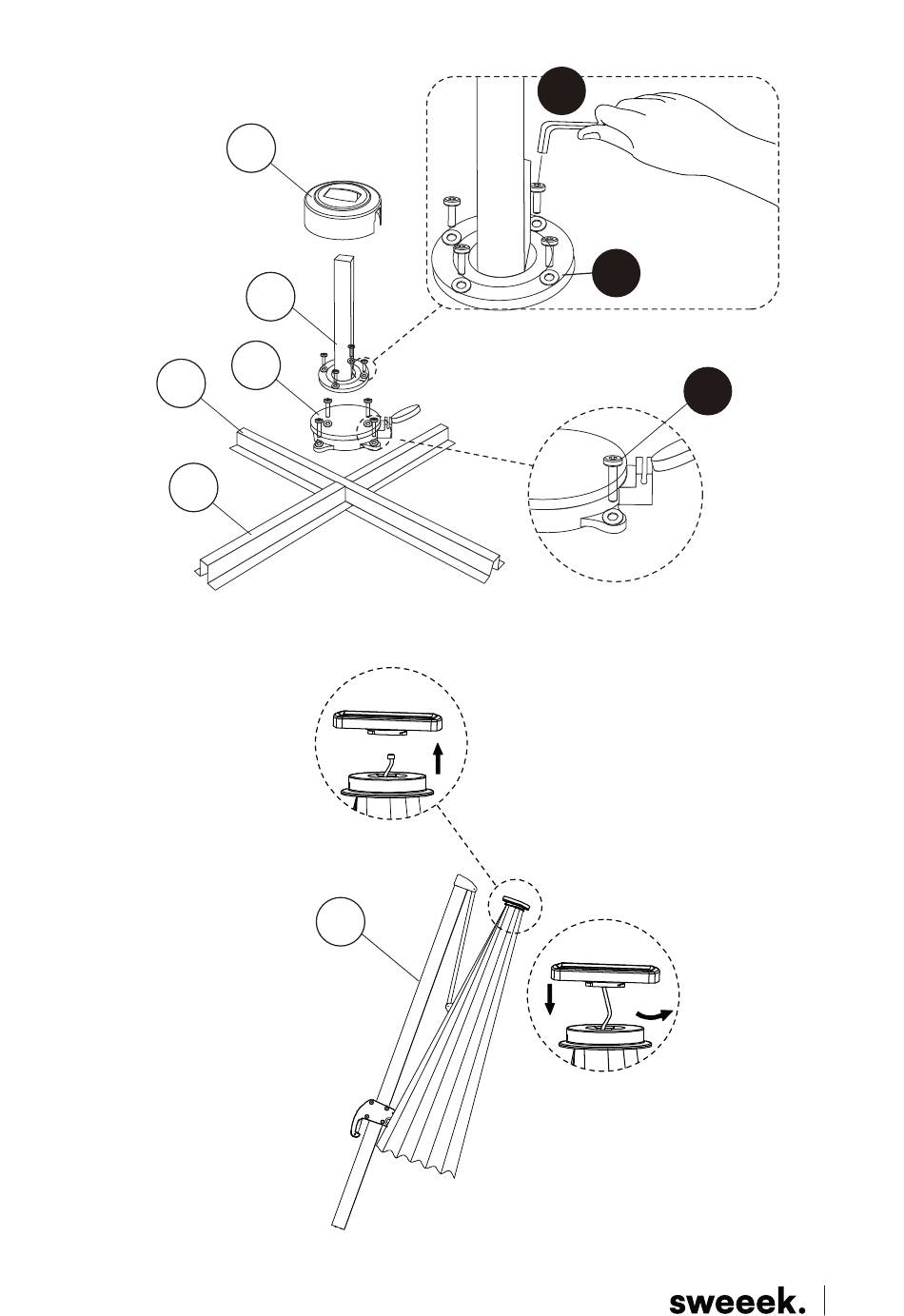 sweeek.