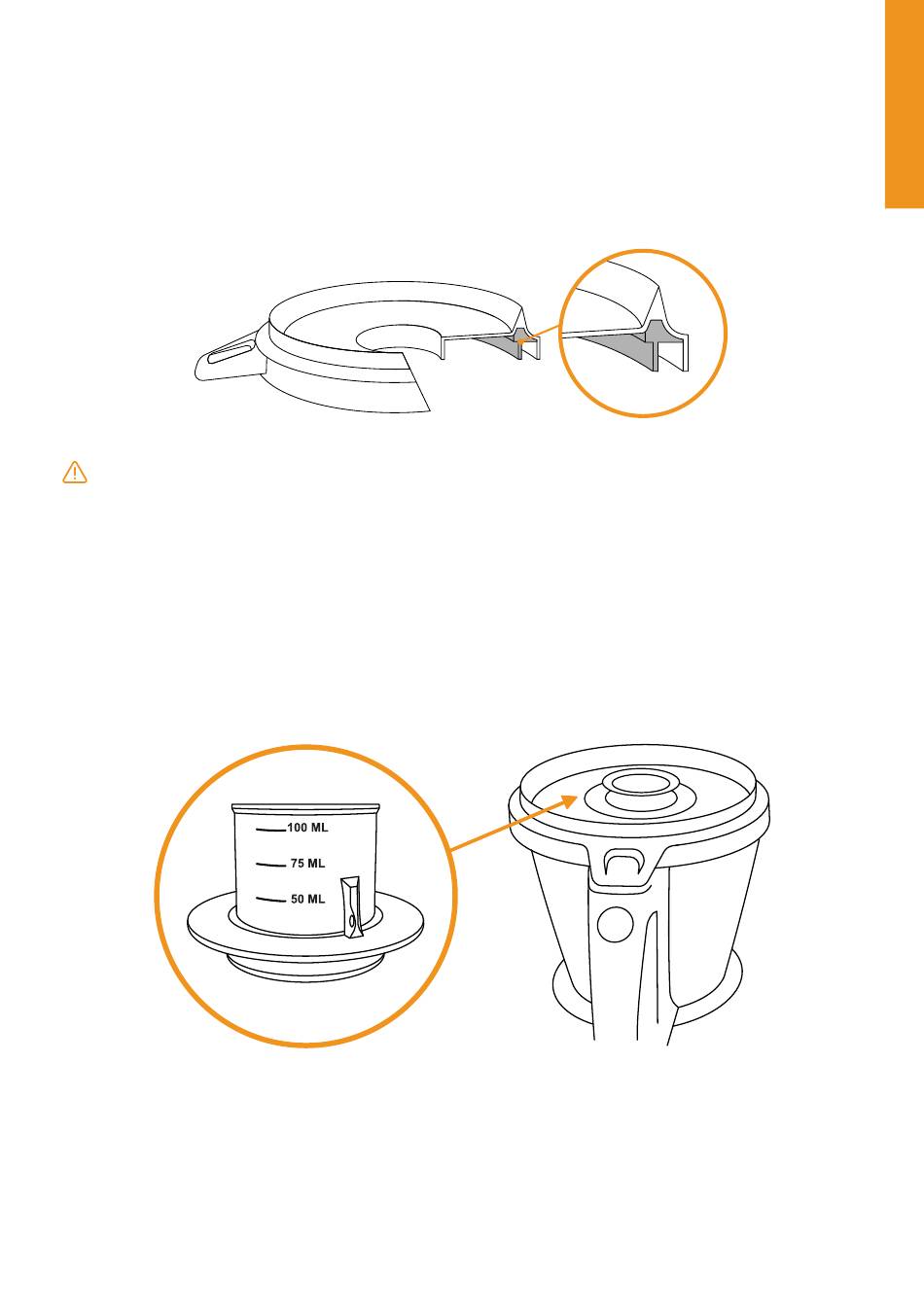 100 ML
75 ML
50 ML