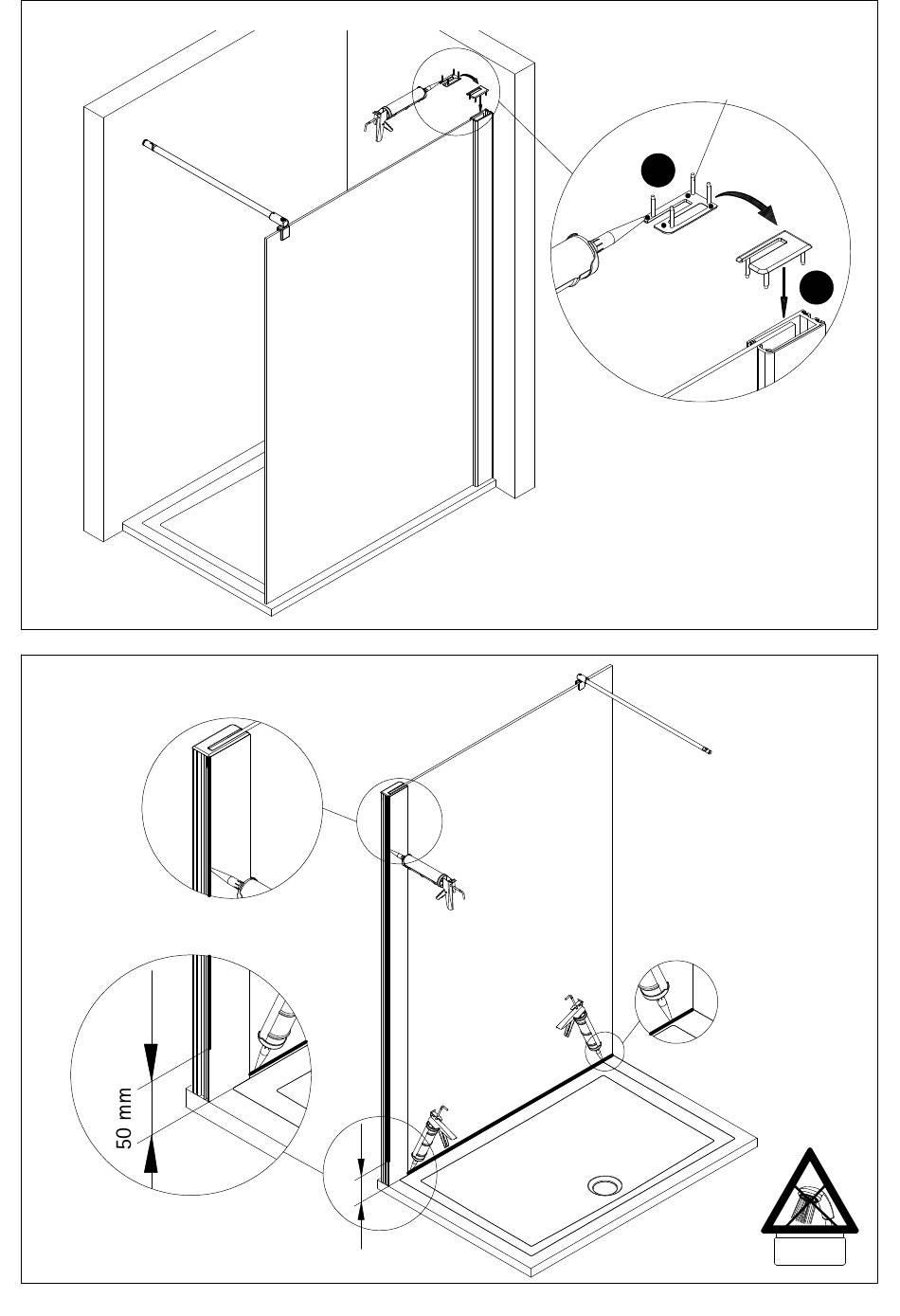 50 mm