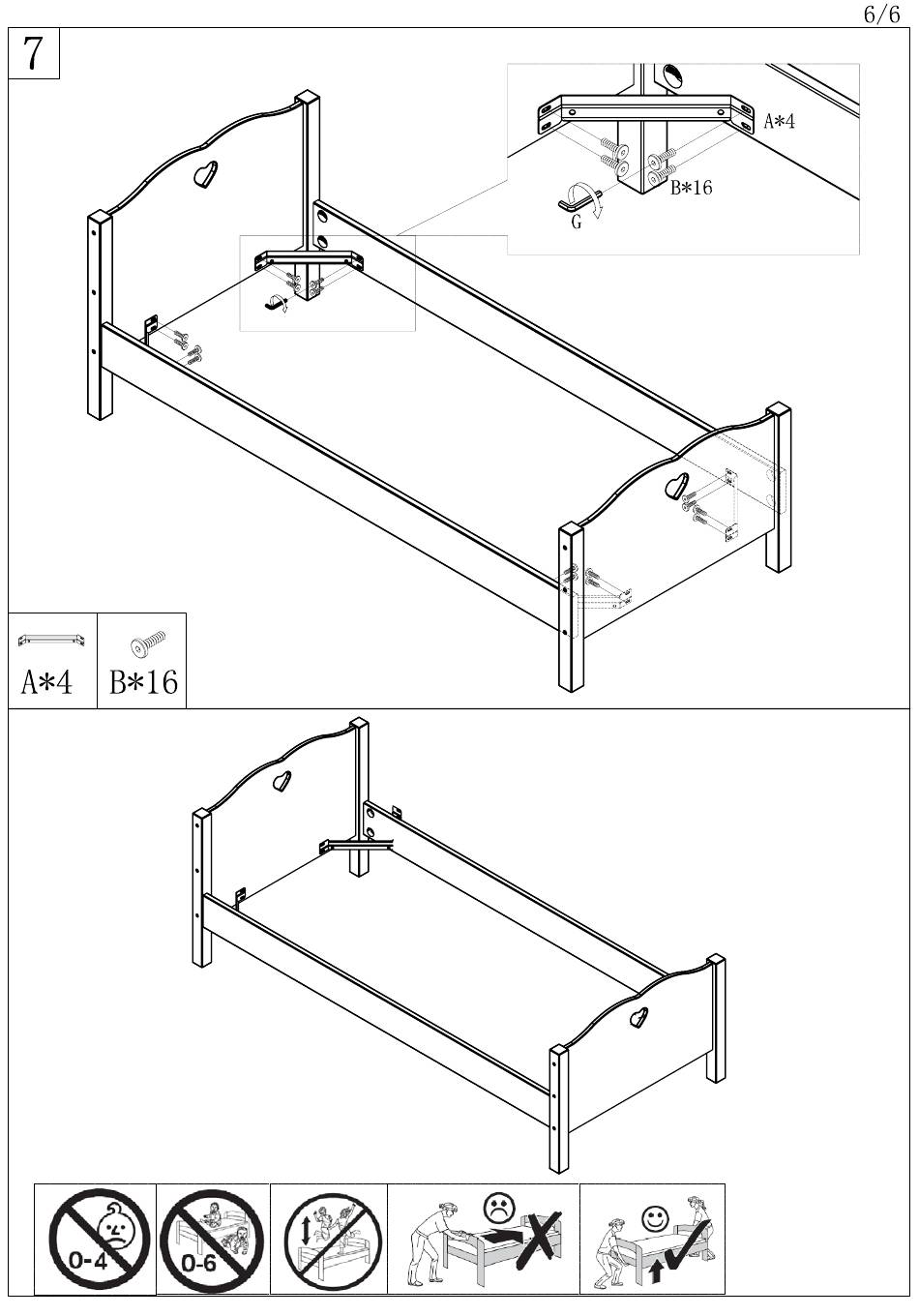 6/6

7

A*4

B*16

G

A*4

B*16

0-4

0-6