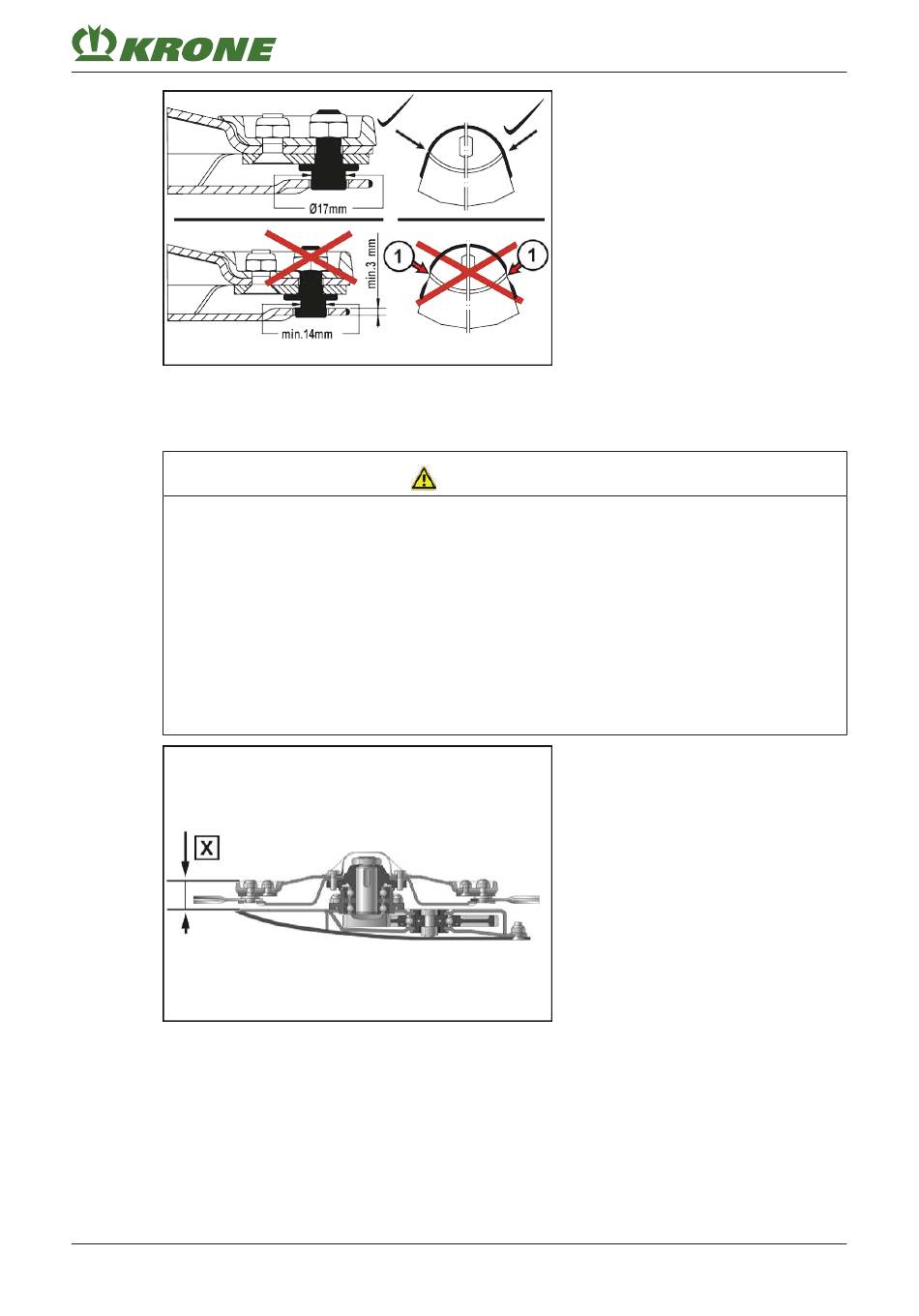 KRONE

Ø17mm

min.3 mm

1

1

min.14mm

X