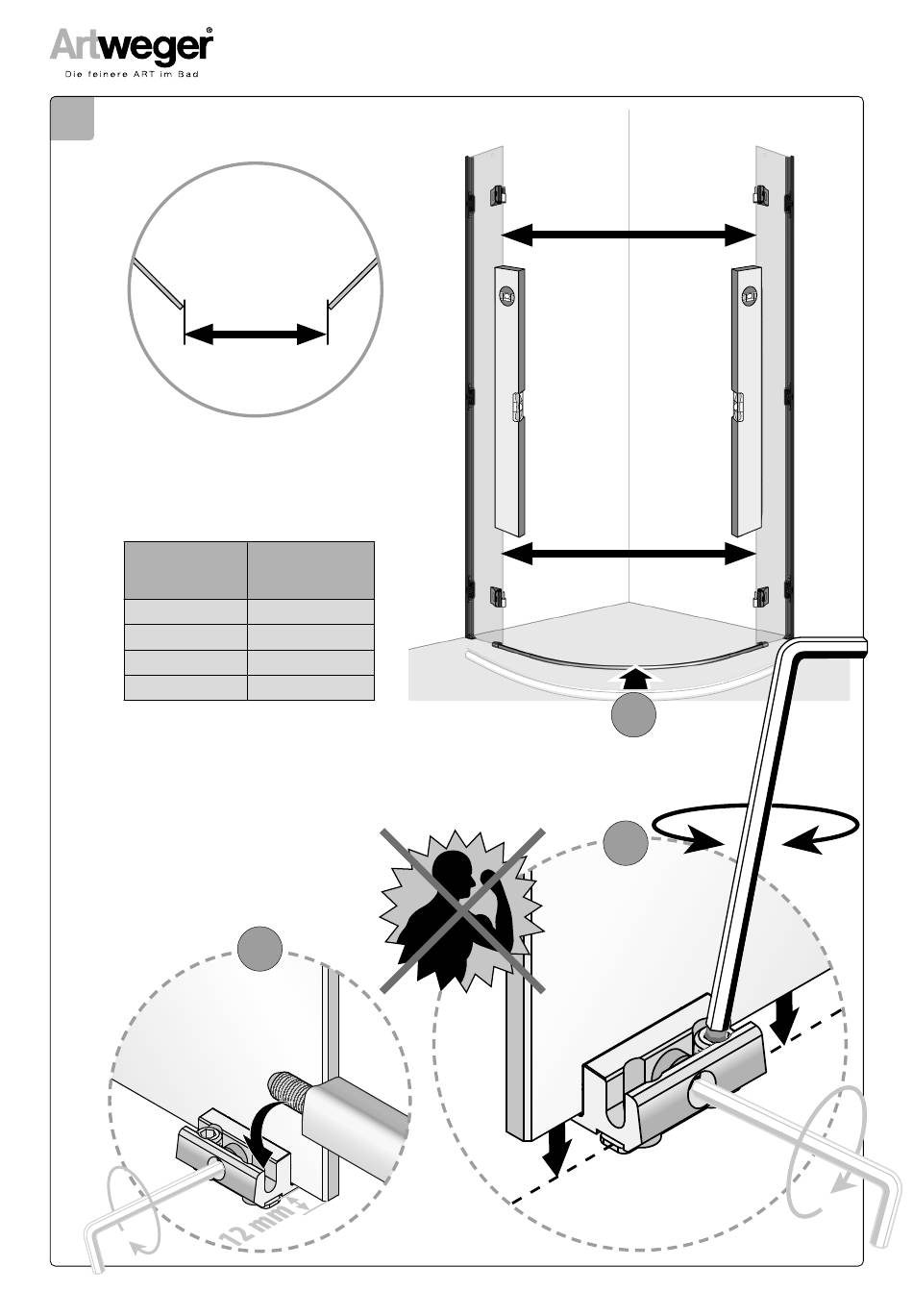 Artweger®
Die feinere ART im Bad

12 mm