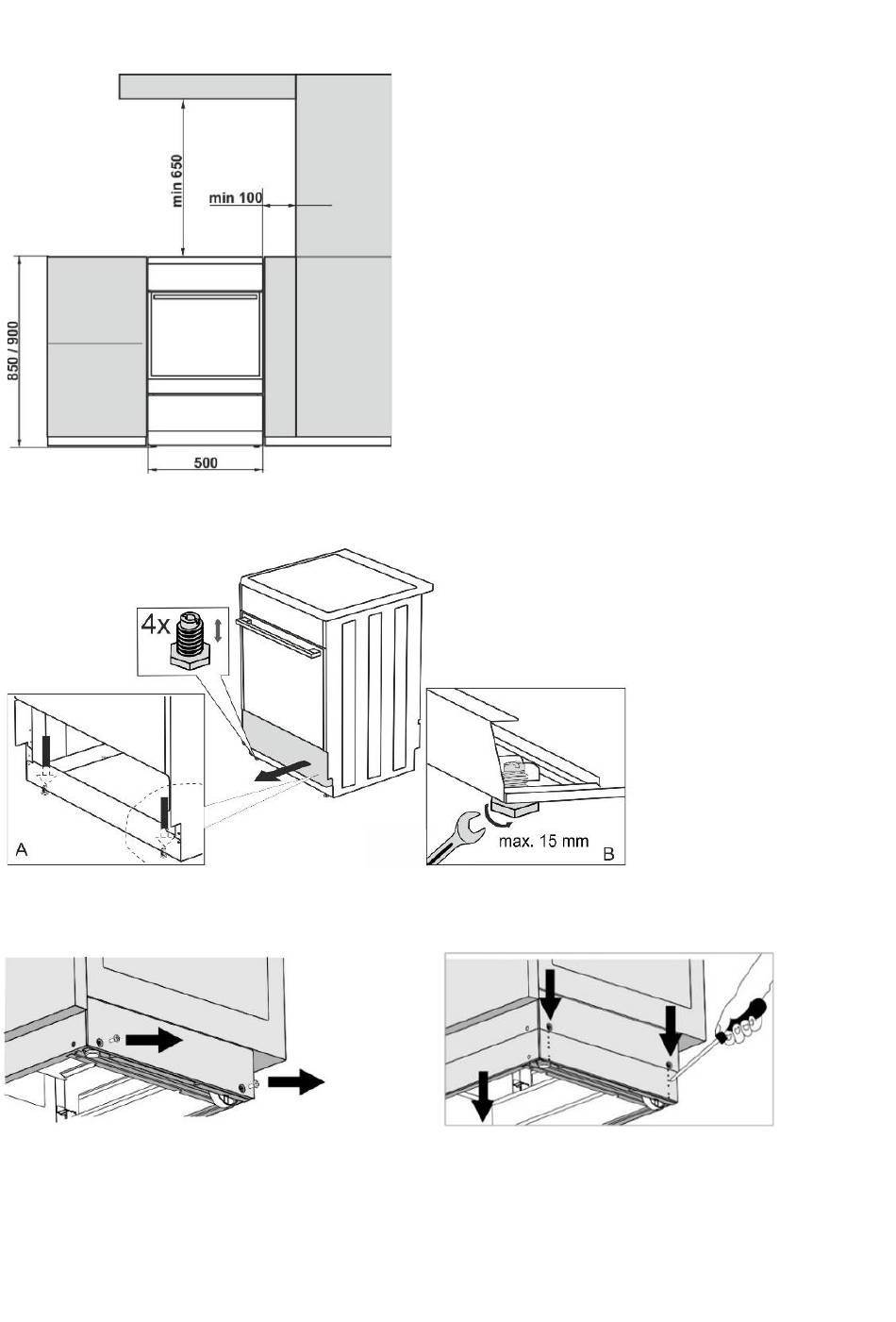 min 650

min 100

850 / 900

500

4x

A

max. 15 mm

B