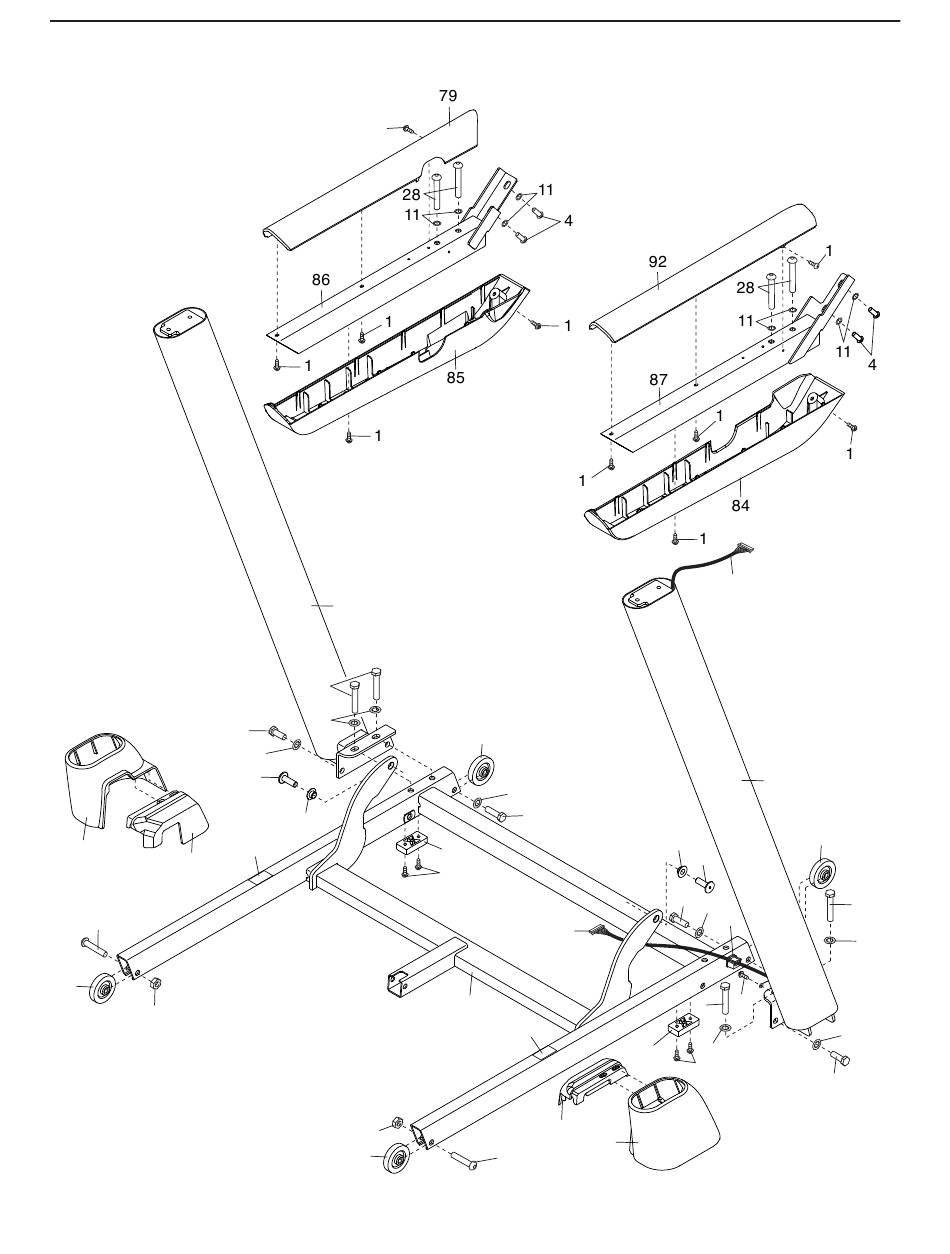 79
28
11
11
4
86
1
1
1
85
1
92
1
28
11
11
4
87
1
1
1
84
1