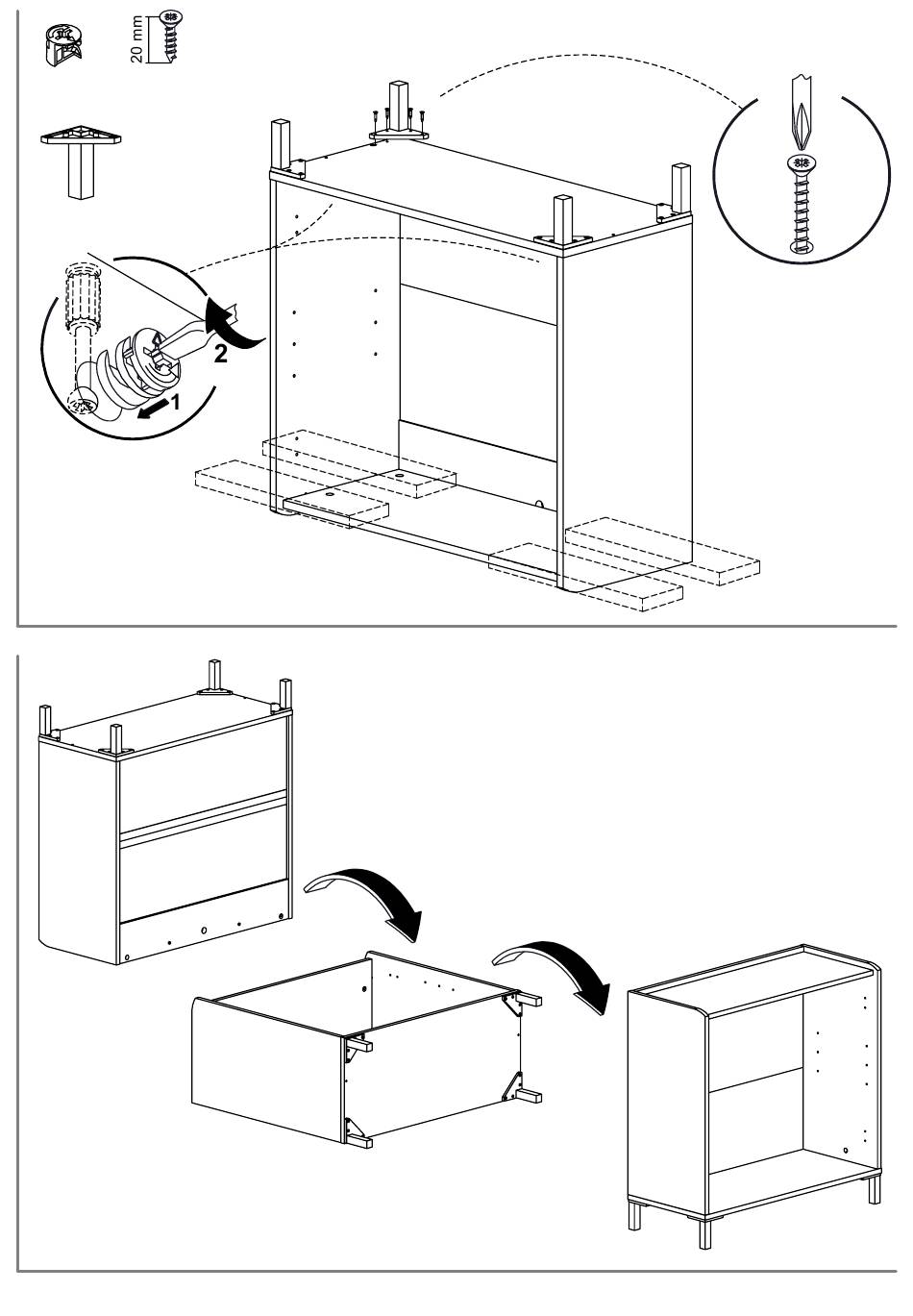 20 mm

2

1