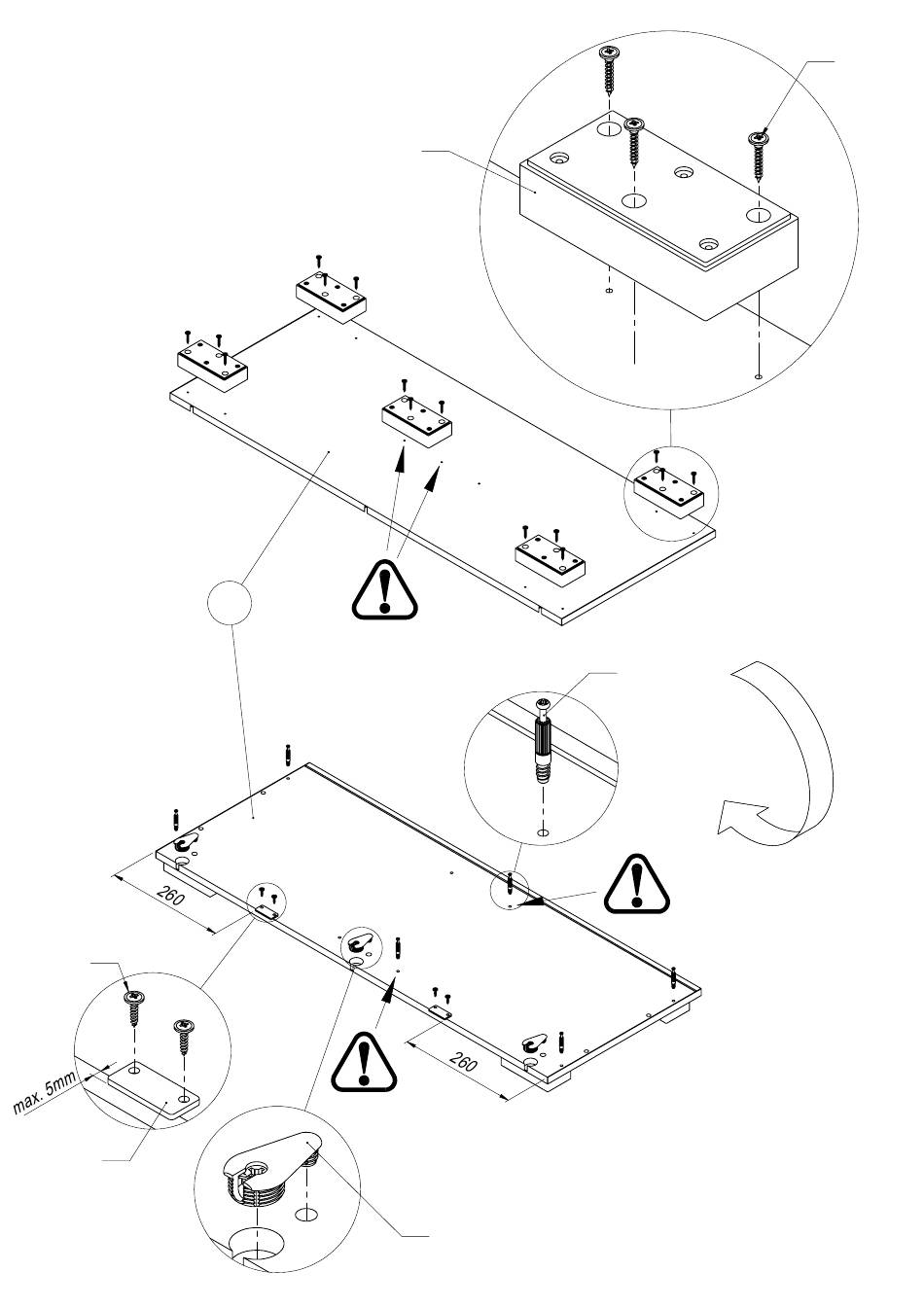 260

260

max. 5mm