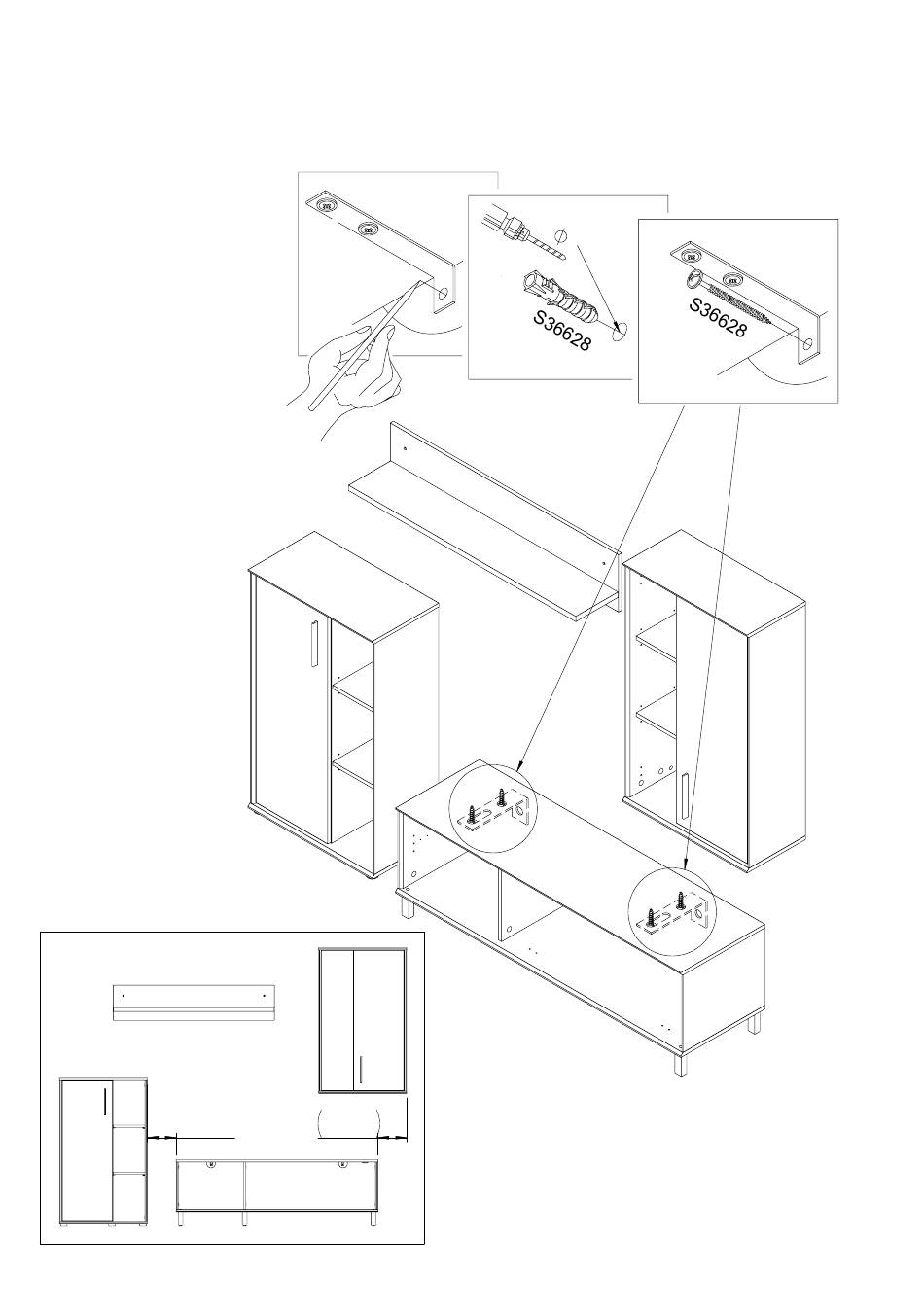 S36628

S36628