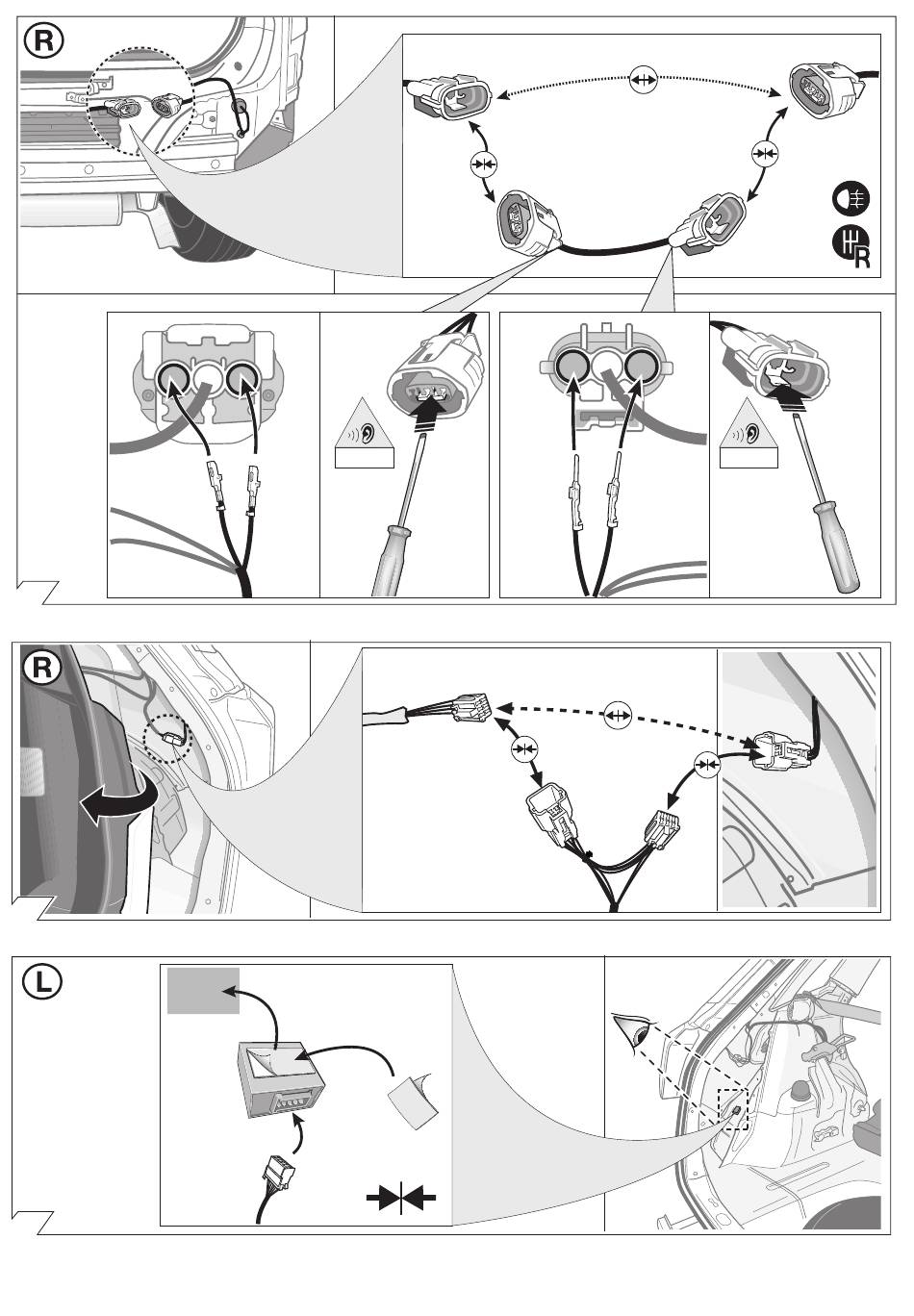 R

R

R

L