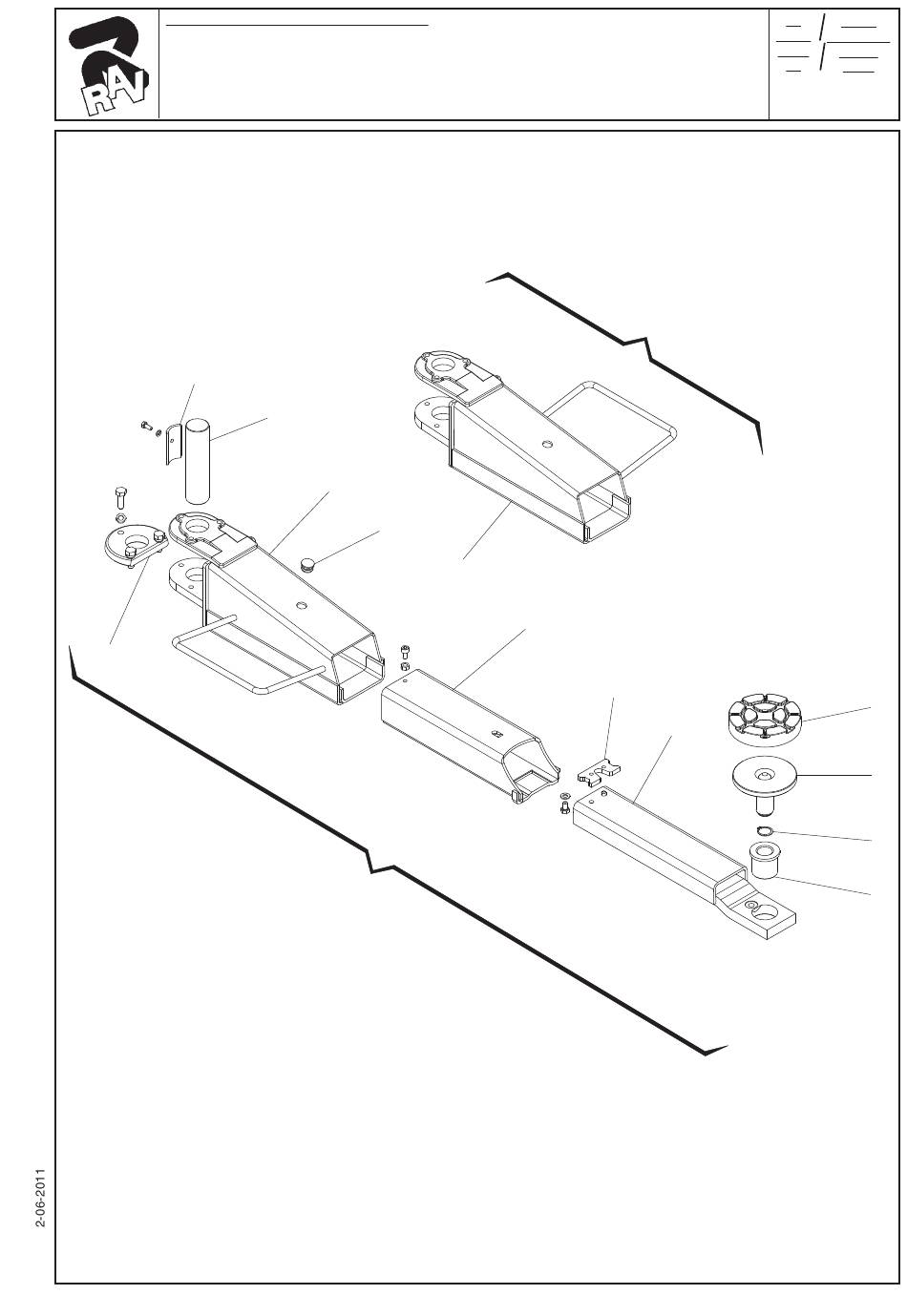 RAV

2-06-2011