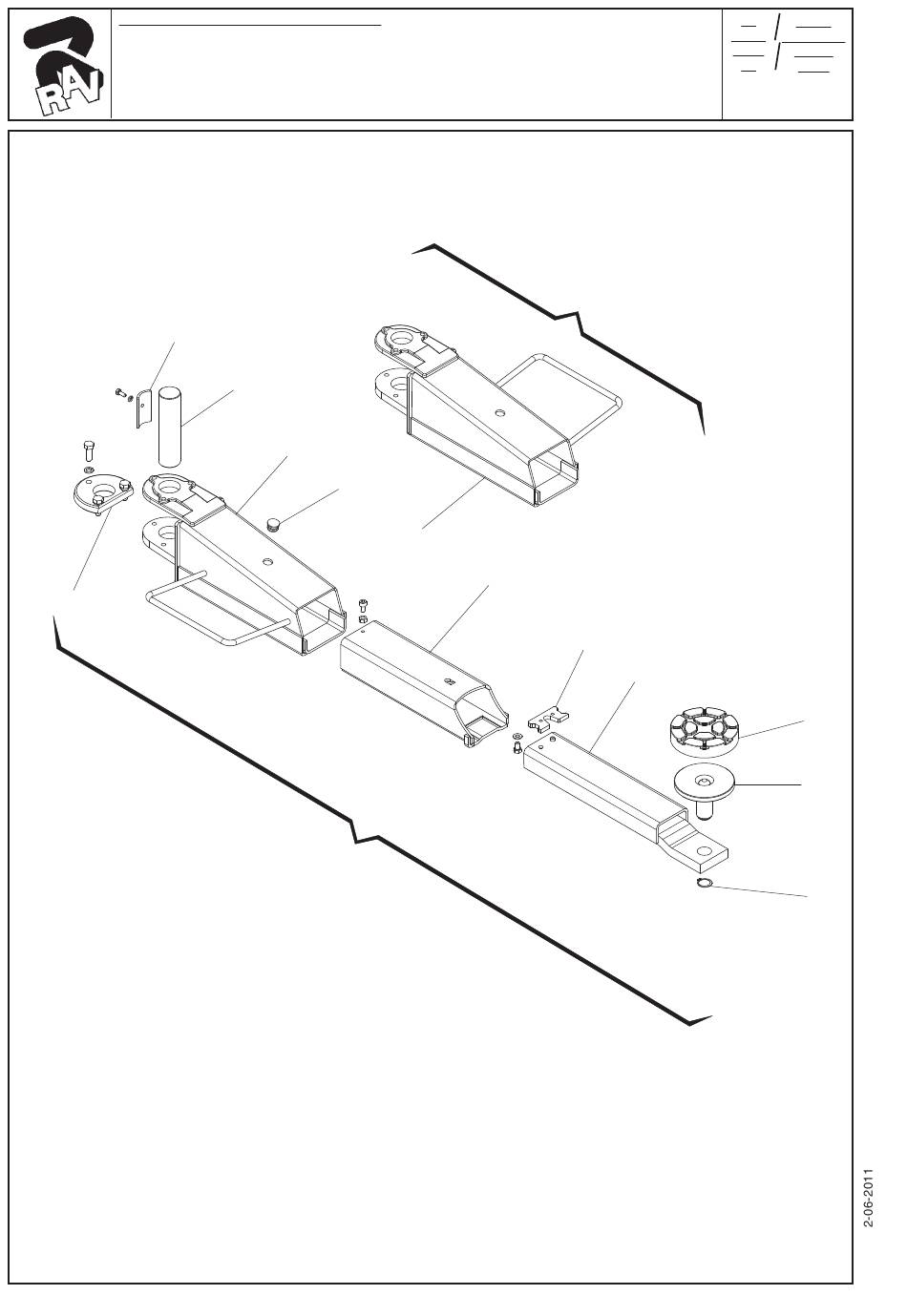 RAV

2-06-2011