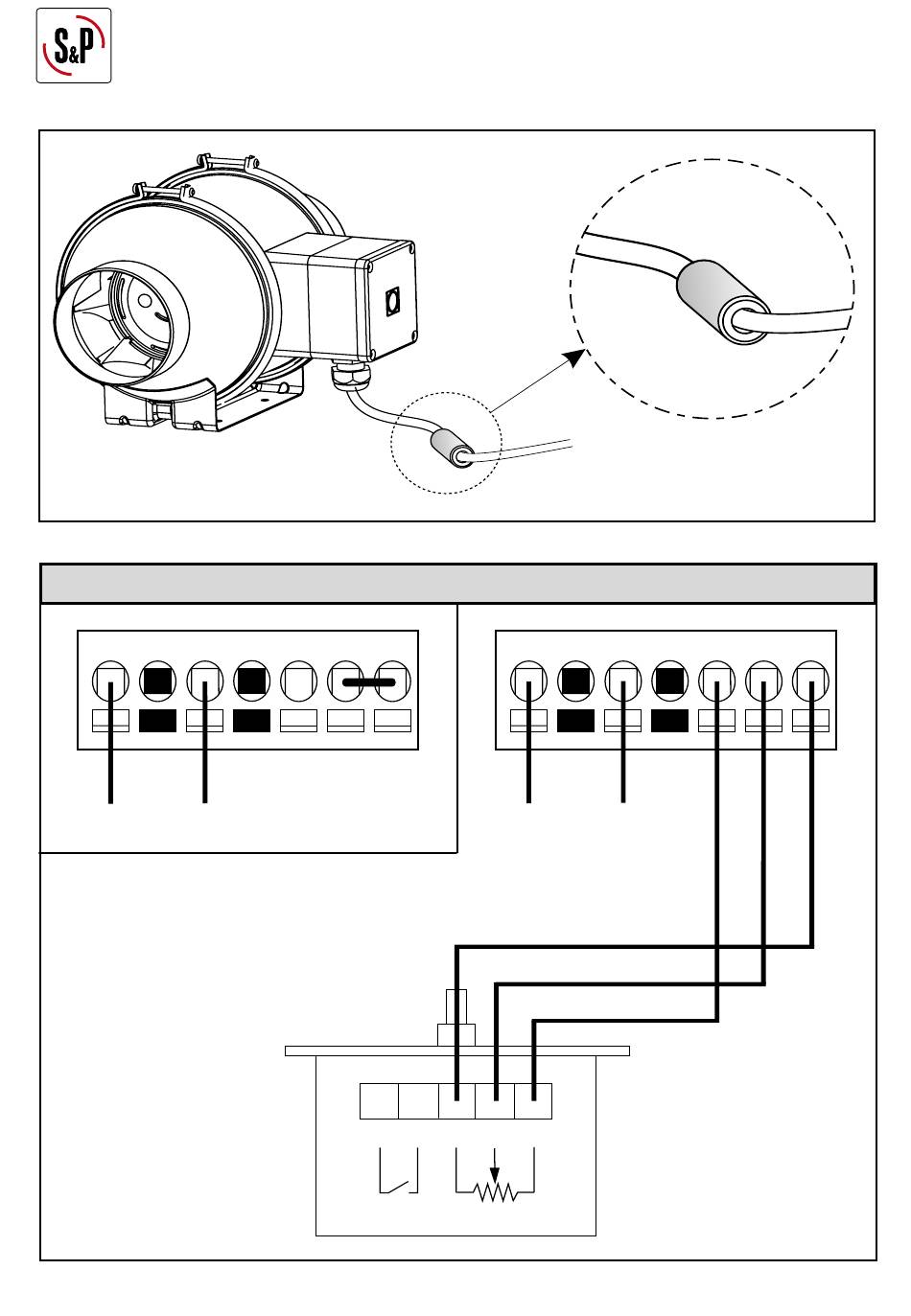 S&P