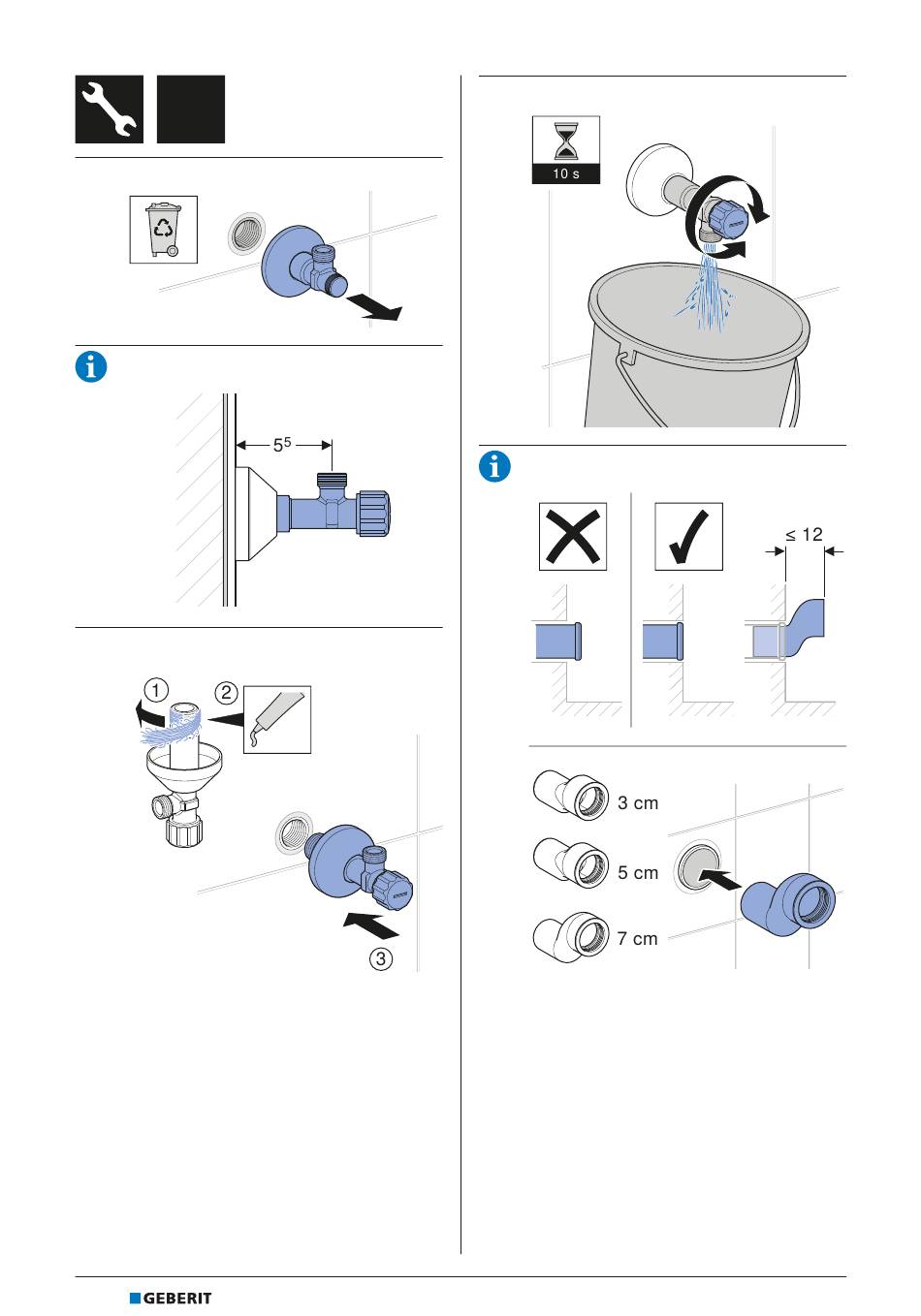 $5^5$

1

2

3

10 s

≤ 12

3 cm

5 cm

7 cm

GEBERIT