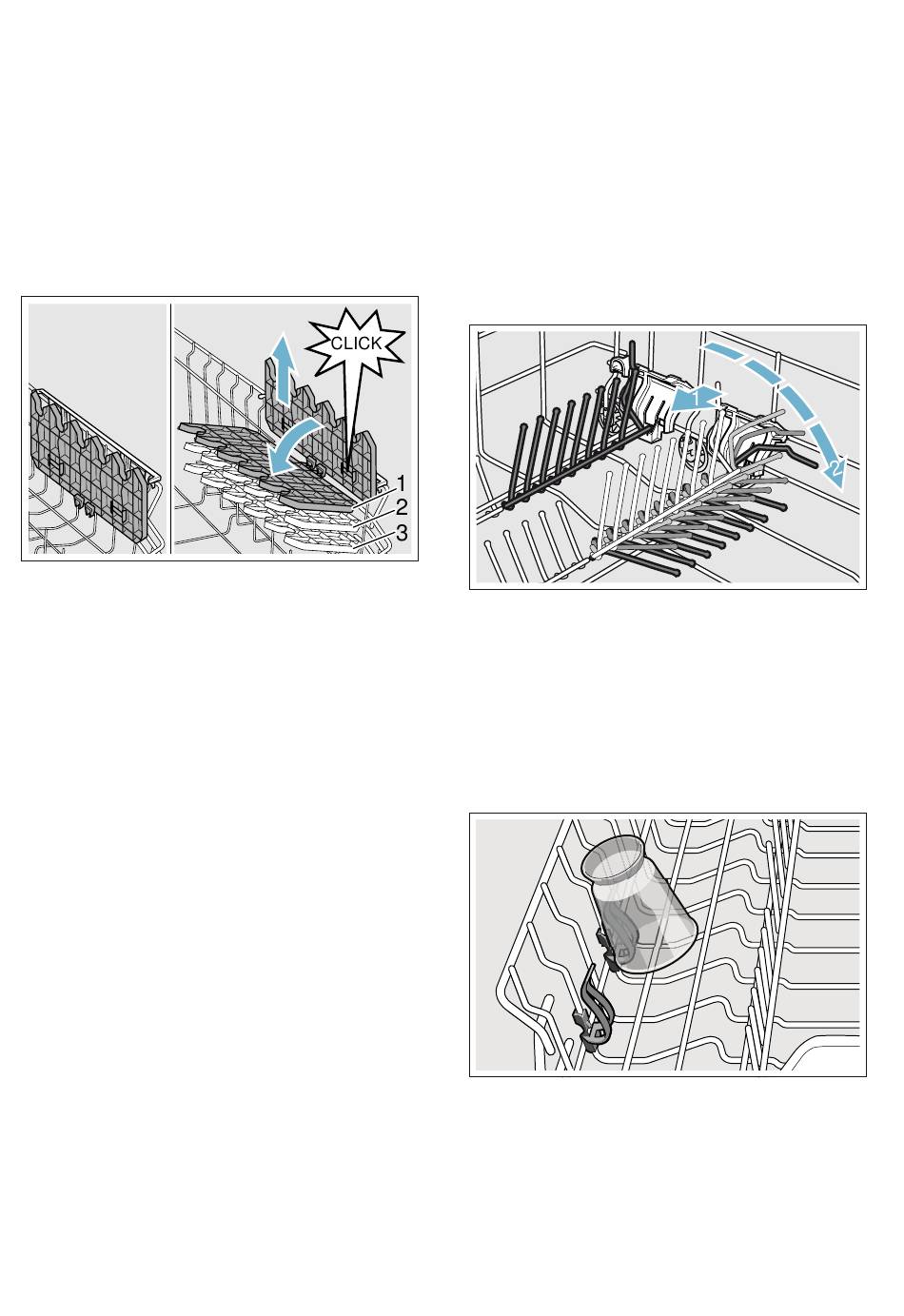 CLICK
1
2
3

1
2