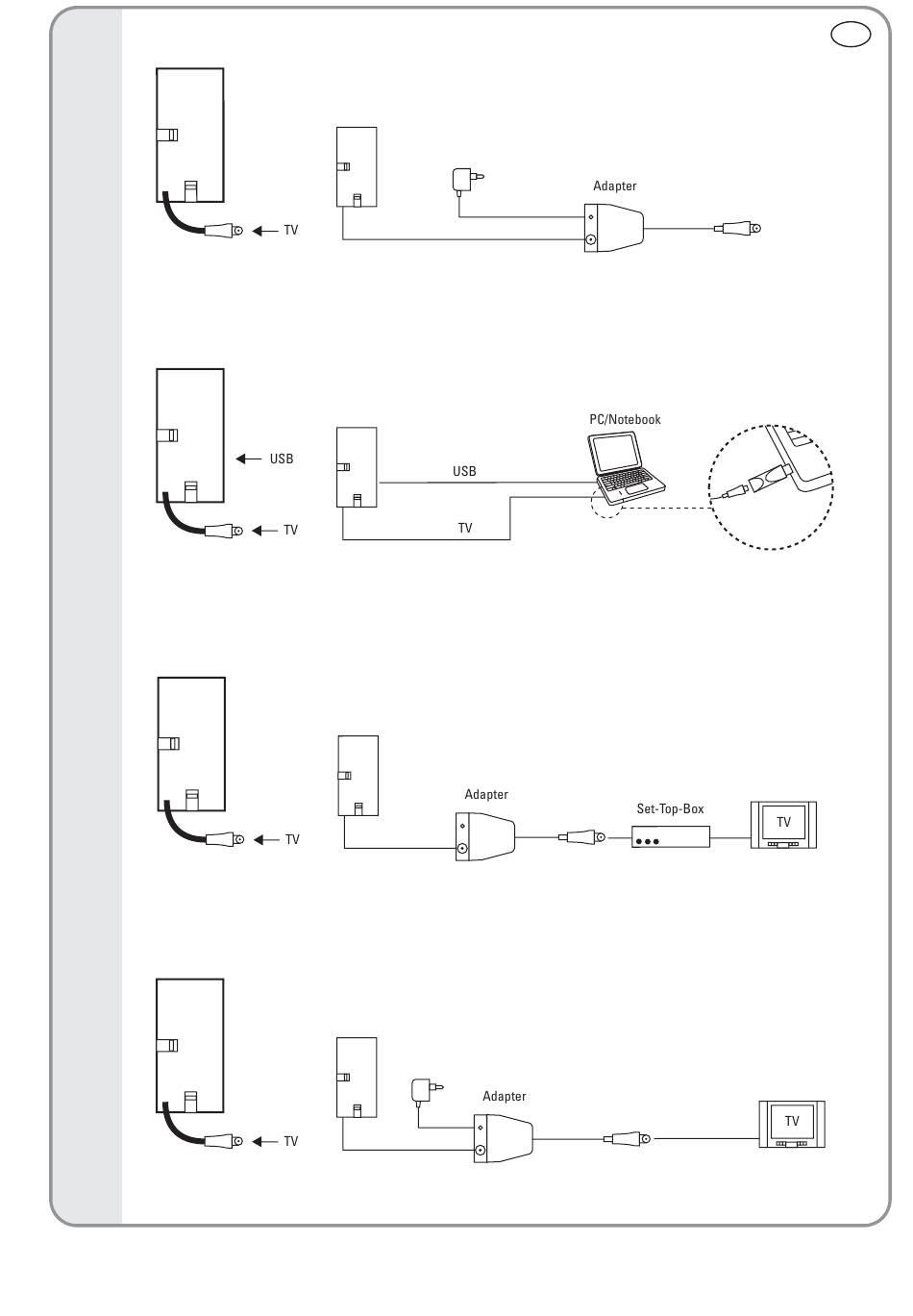 TV

Adapter

USB

TV

PC/Notebook

USB

TV

TV

Adapter

Set-Top-Box

TV

TV

Adapter

TV