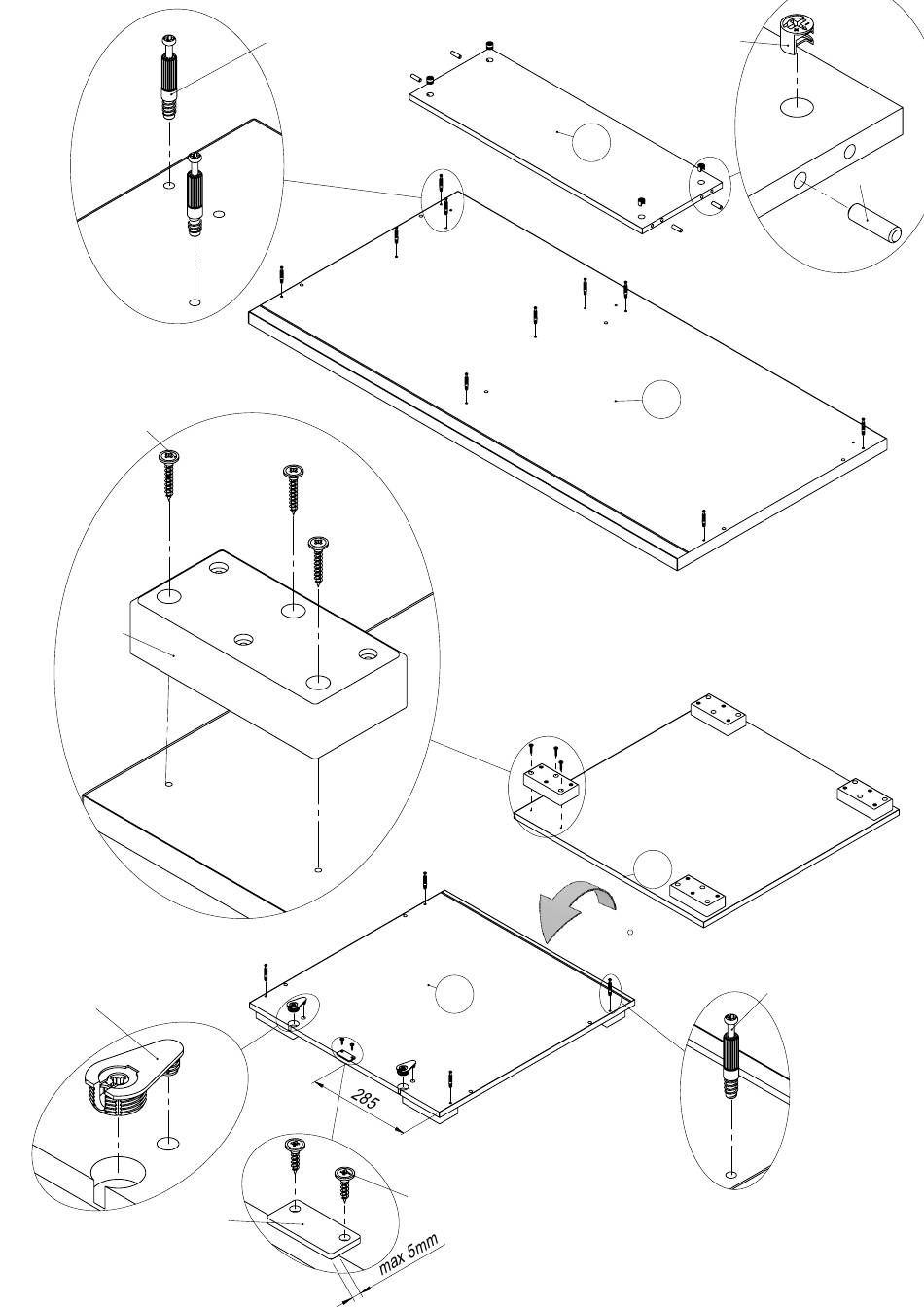 285

max 5mm