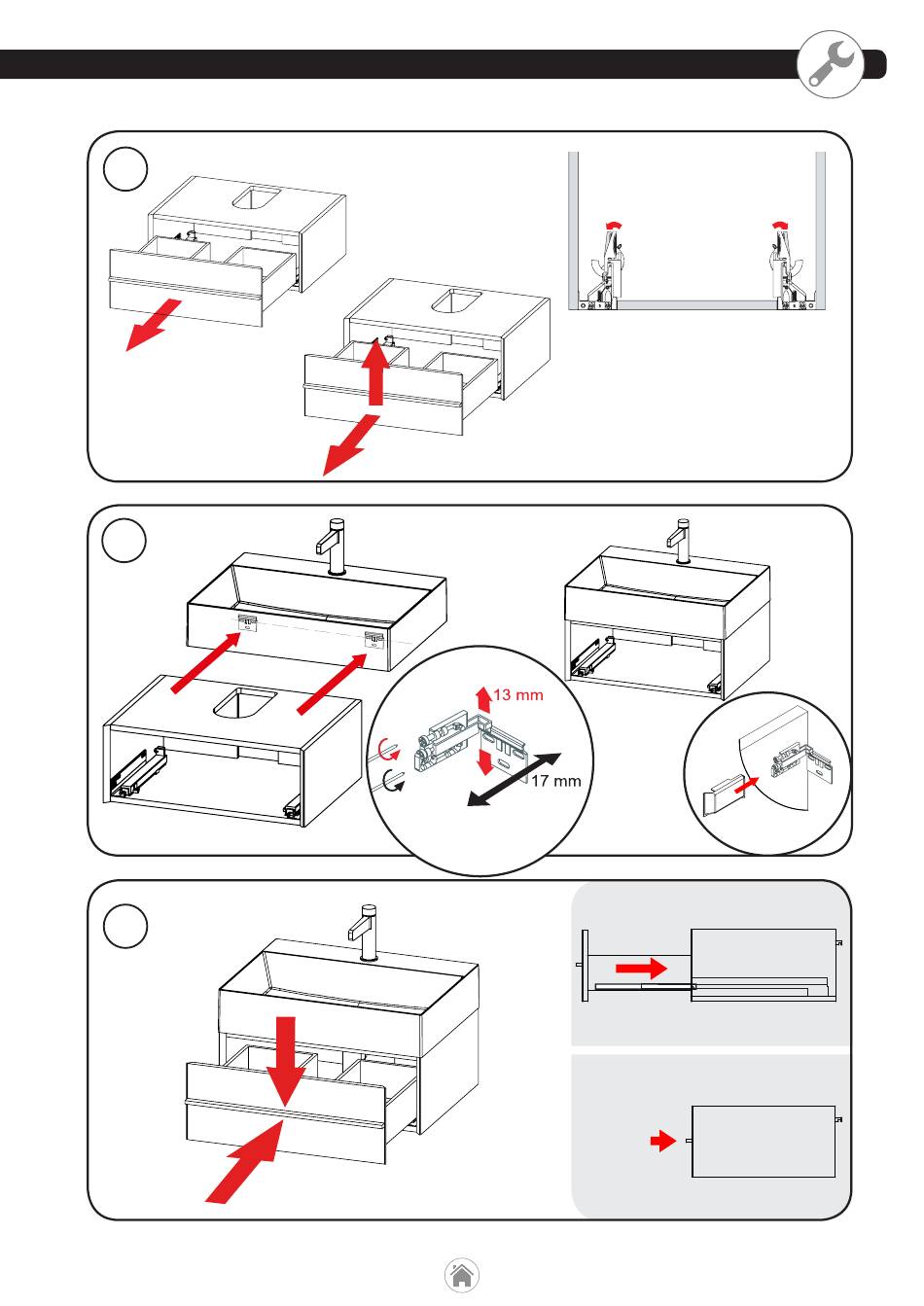 13 mm

17 mm