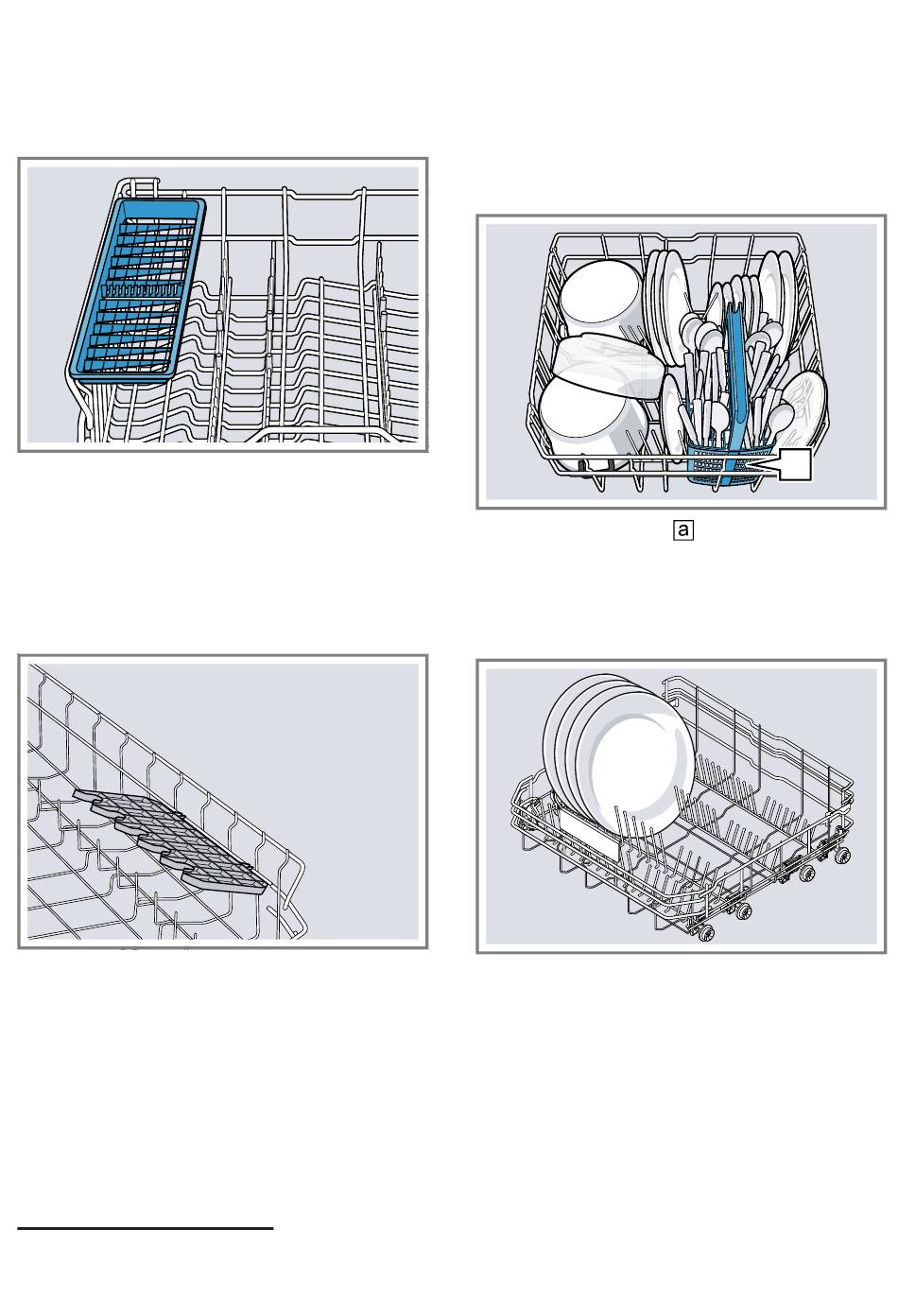 a