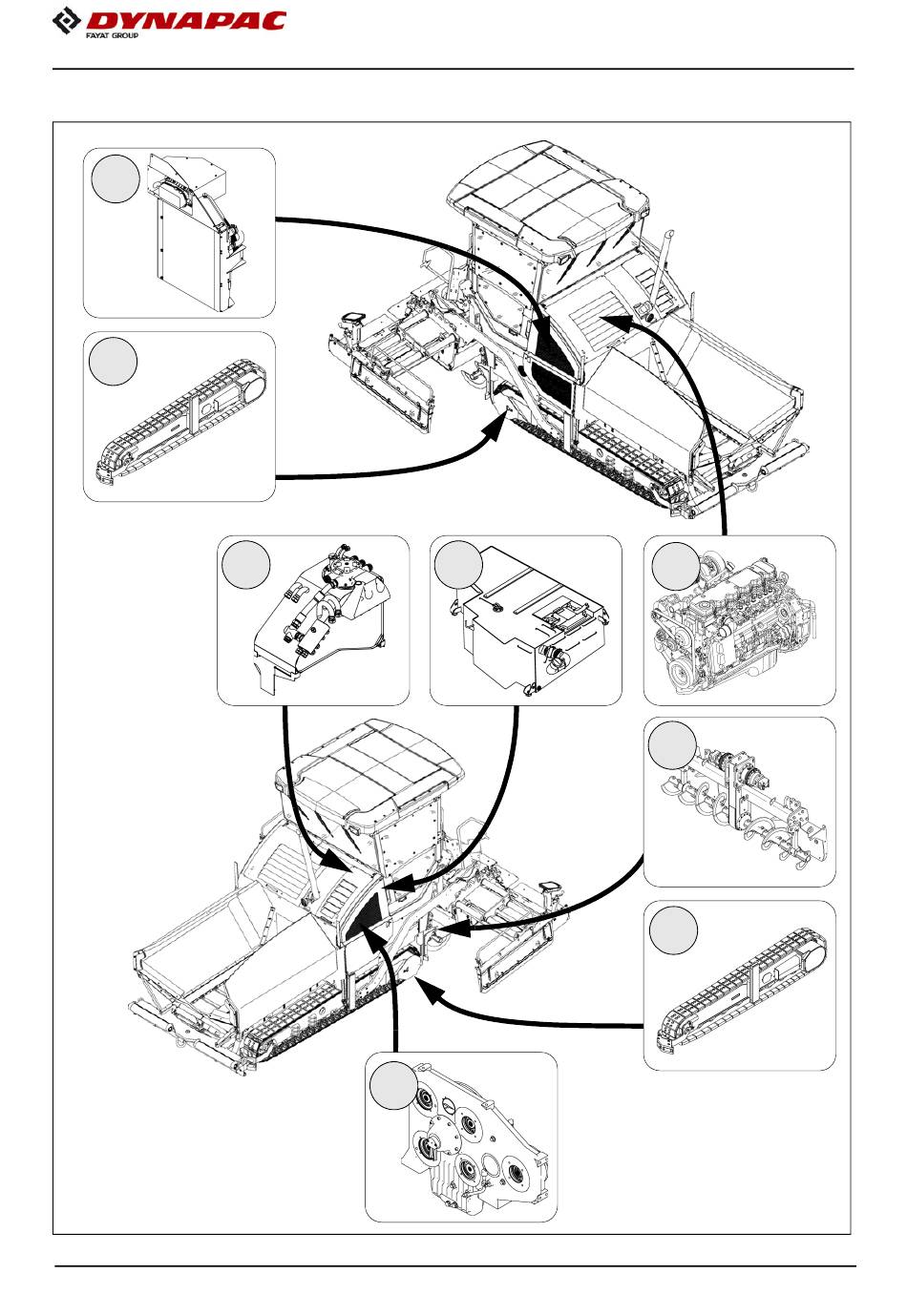 DYNAPAC
FAYAT GROUP