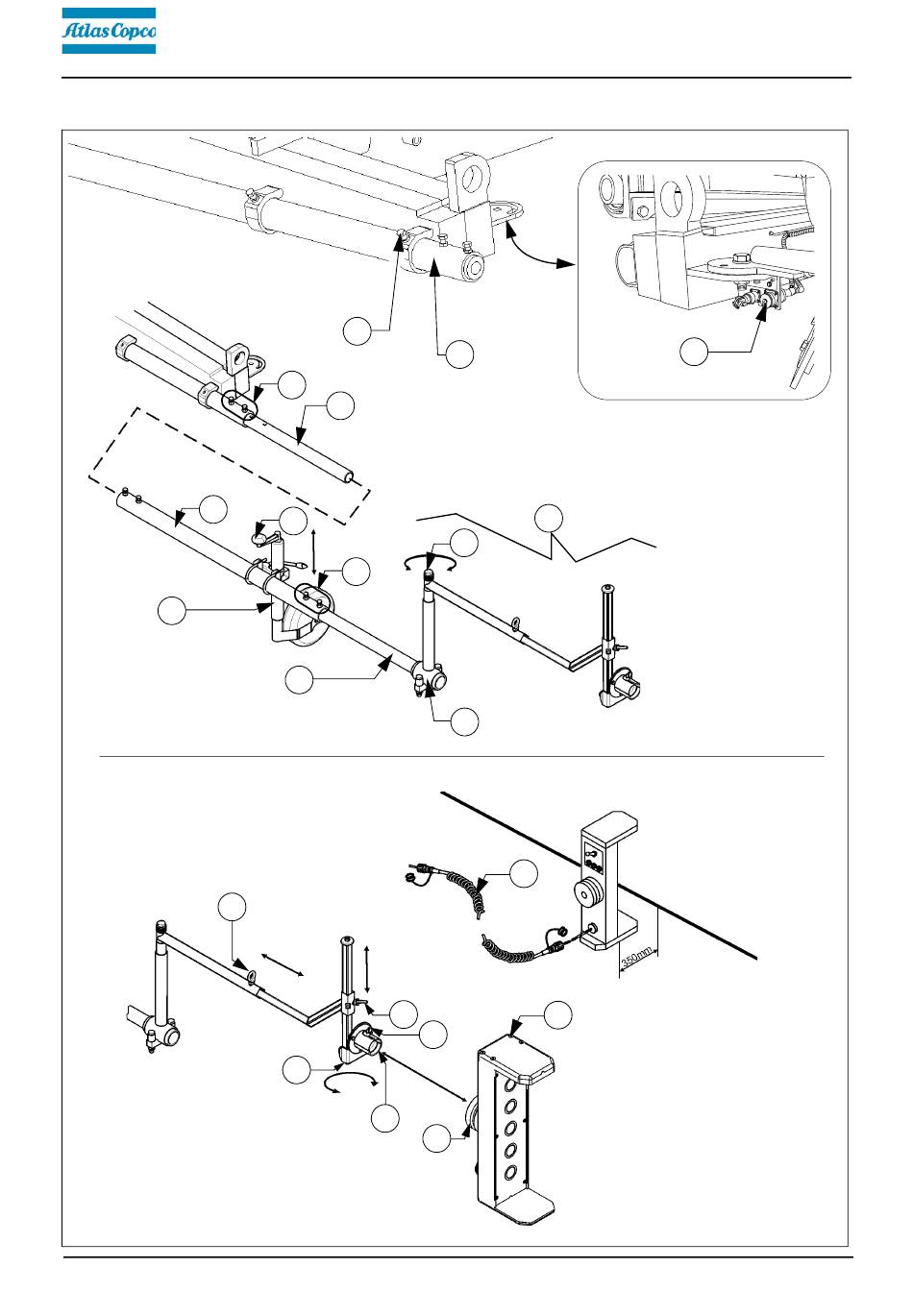 Atlas Copco

350mm