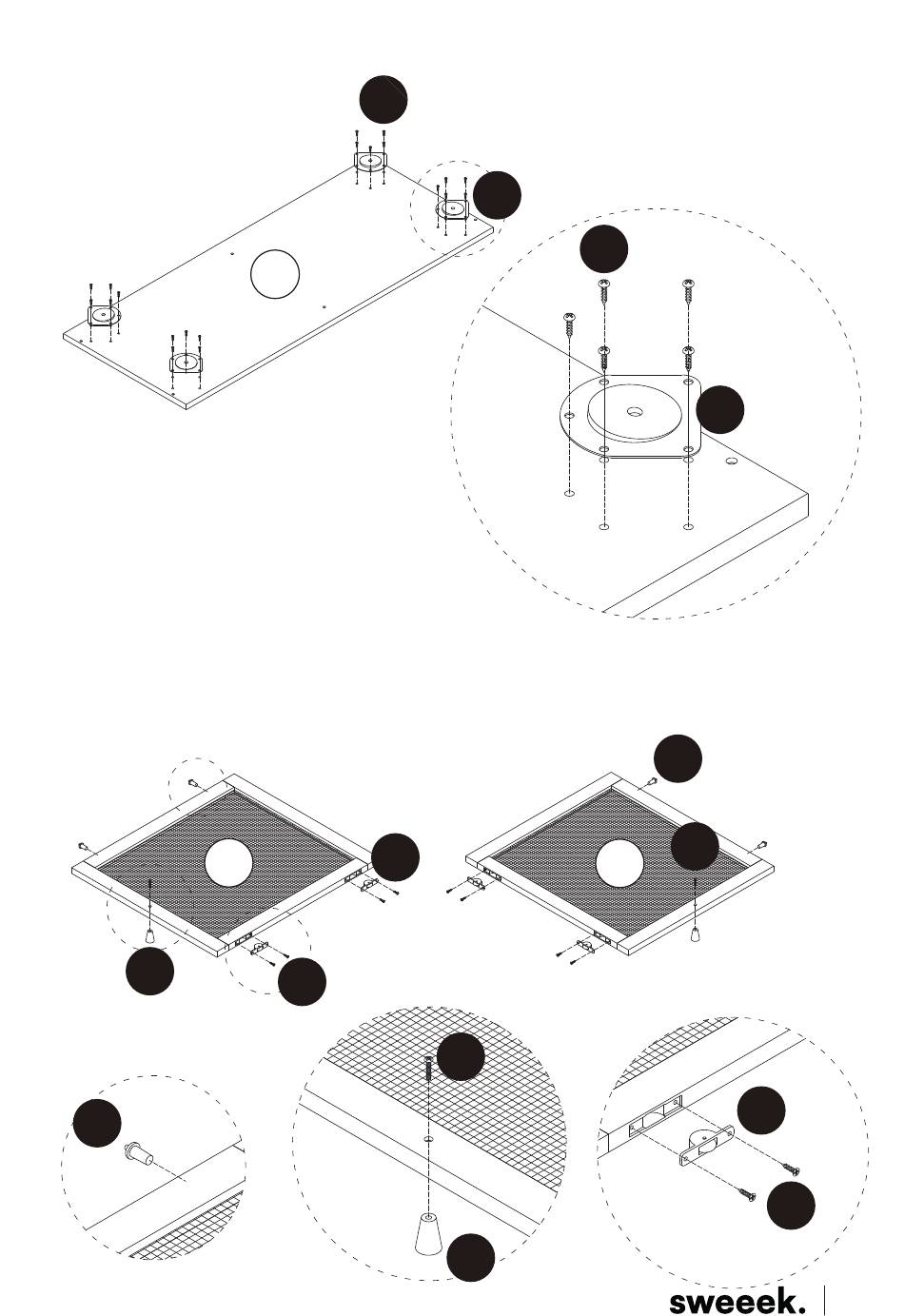 sweeek.