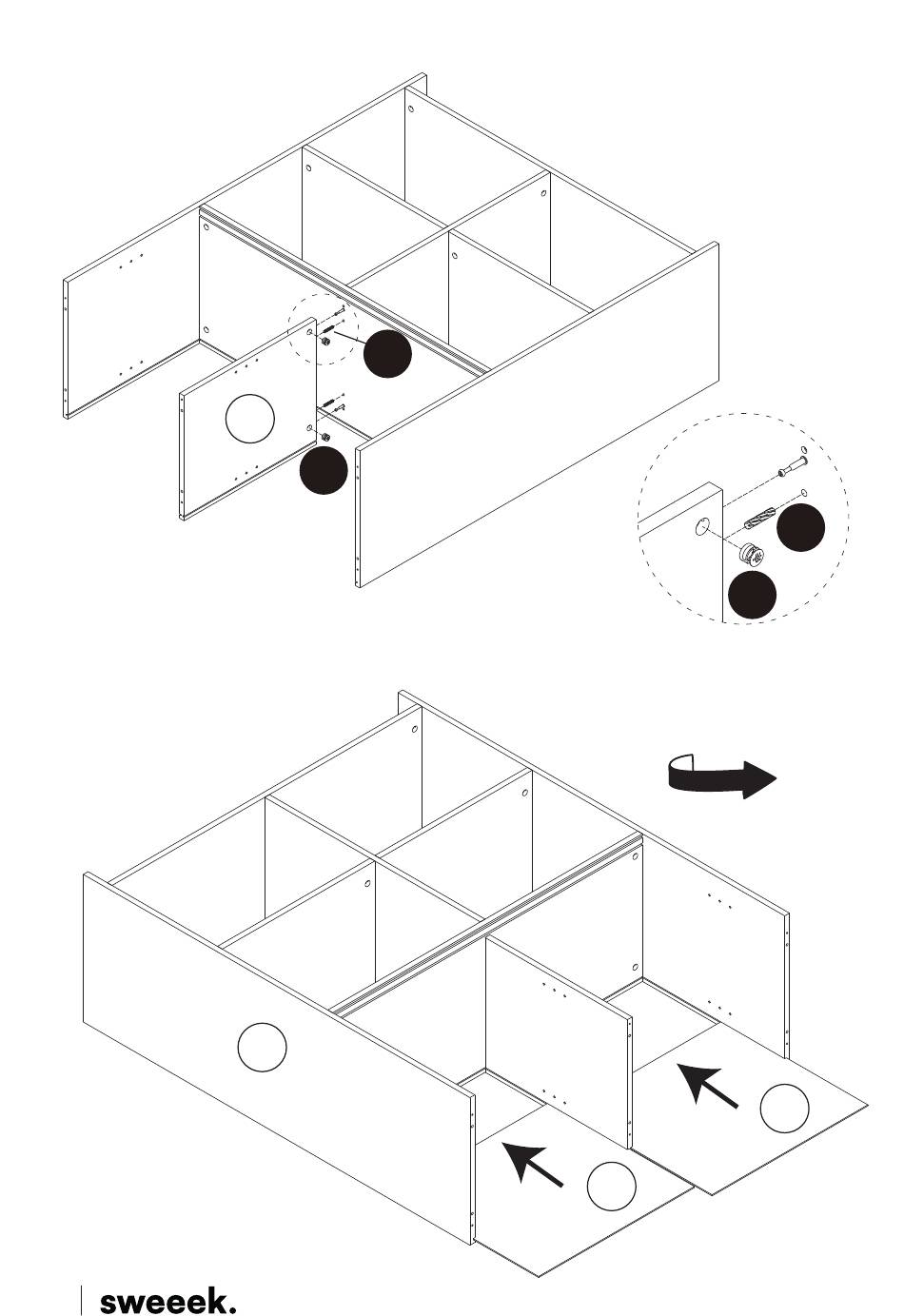 sweeek.