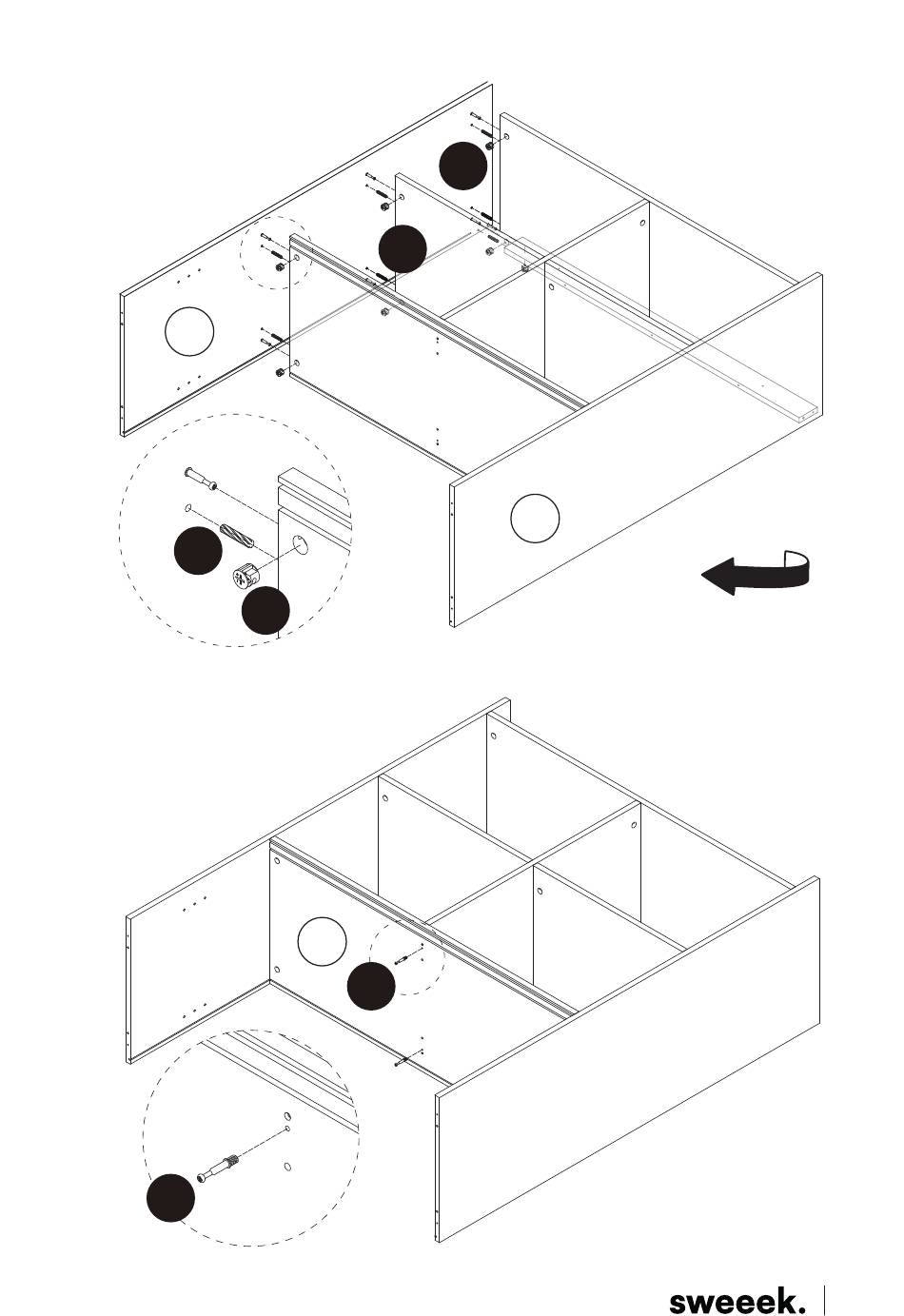 sweeek.