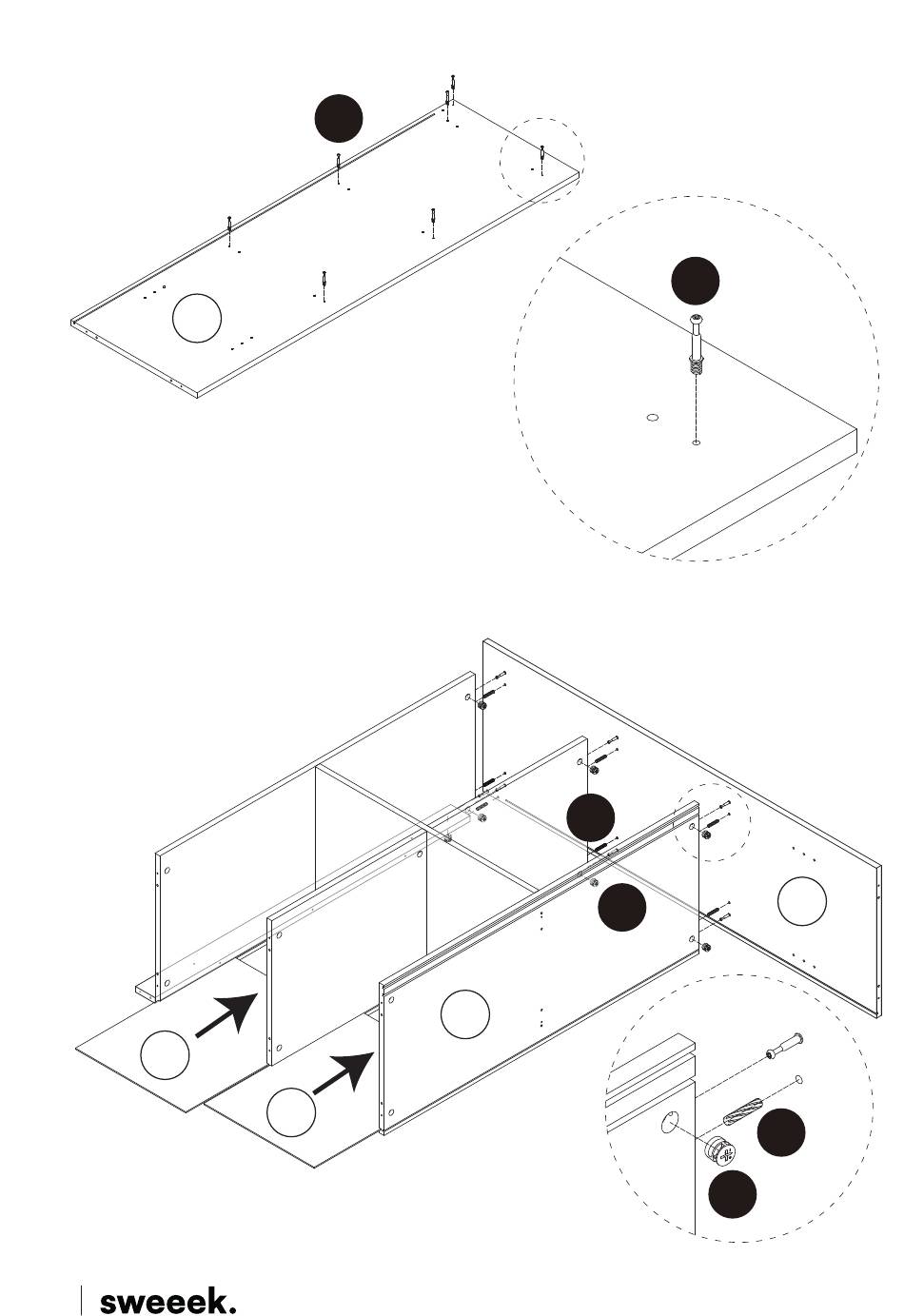 sweeek.