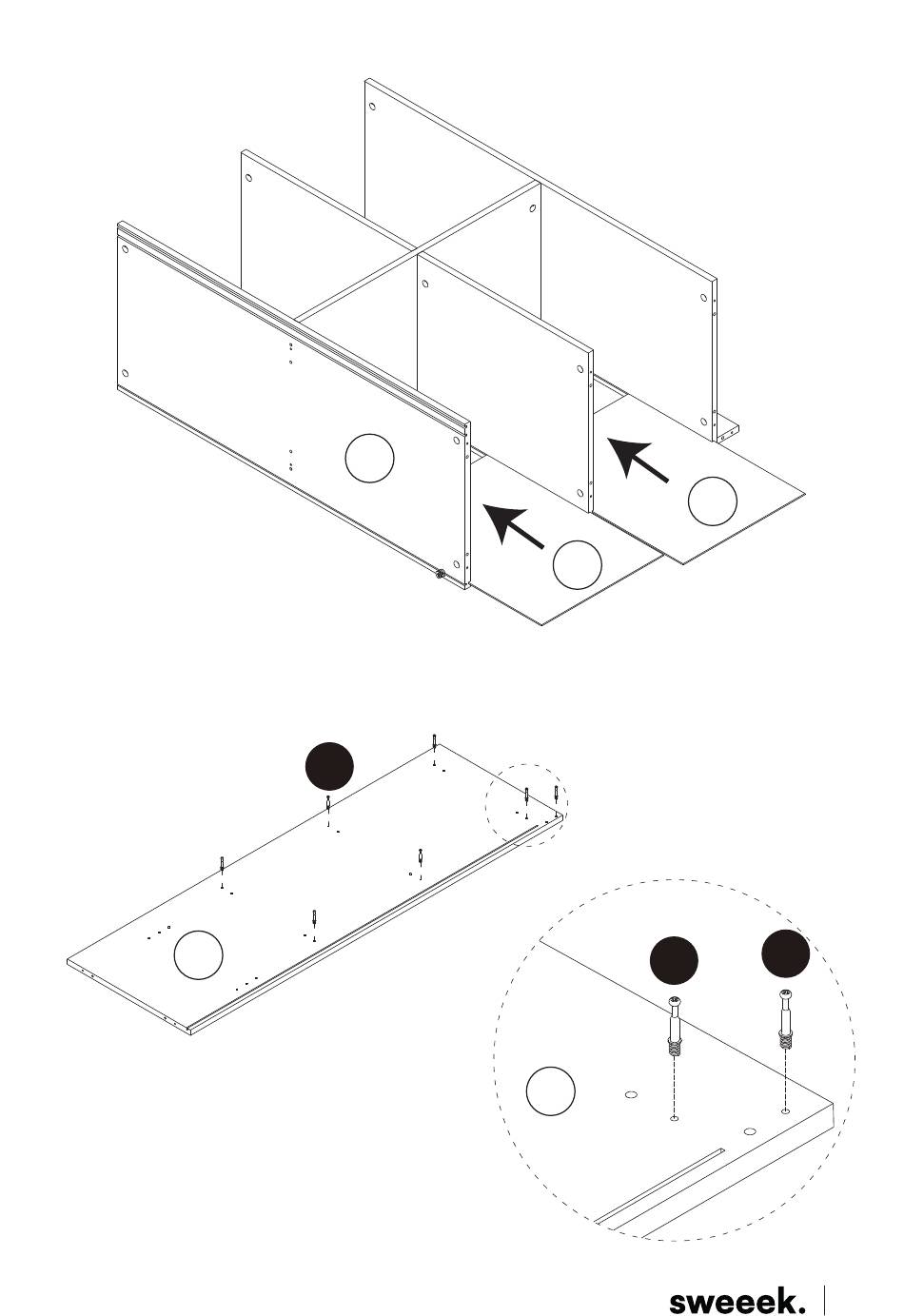 sweeek.