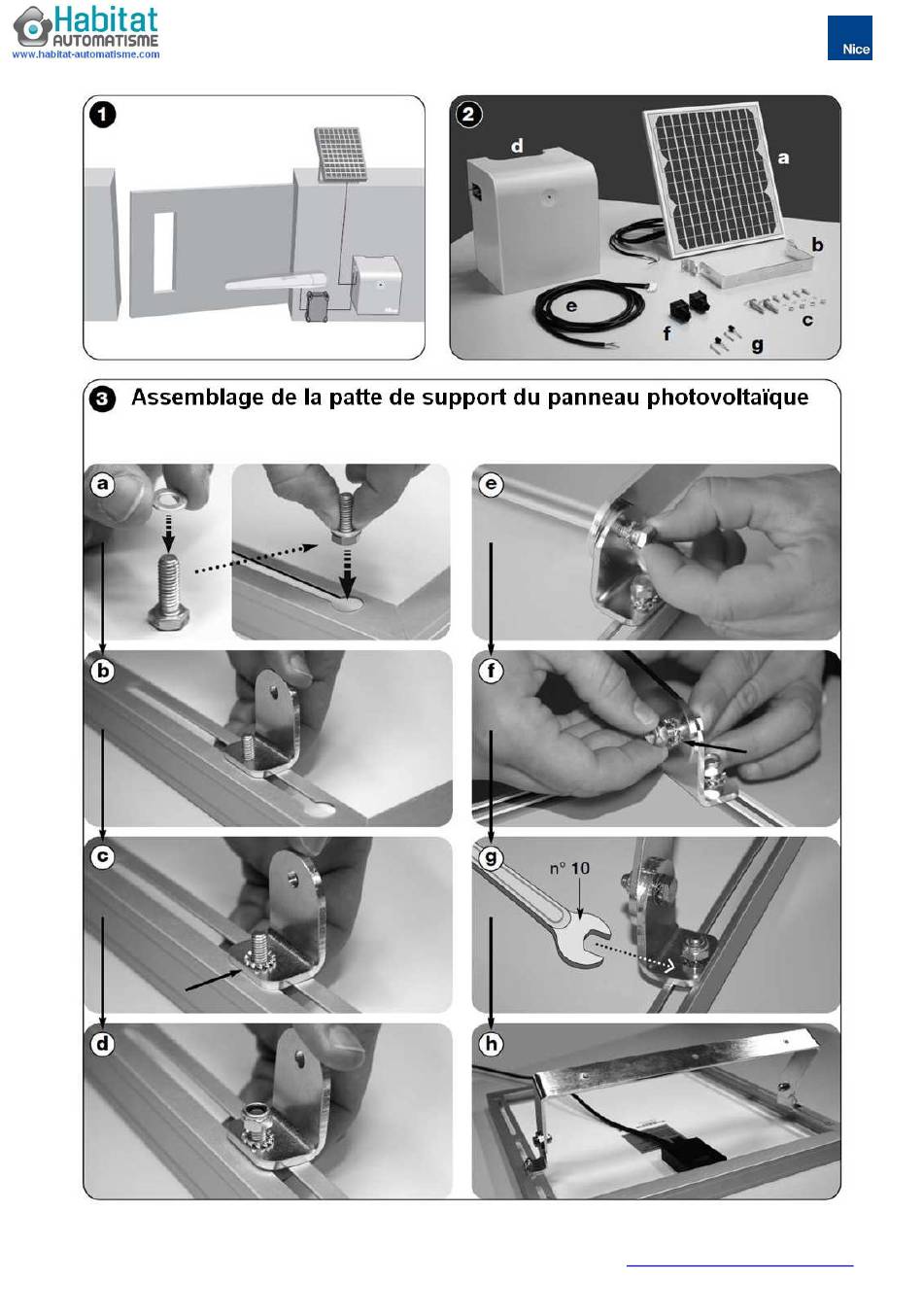 Habitat AUTOMATISME
www.habitat-automatisme.com

Nice

1

2
d
a
b
e
f
g
c

3 Assemblage de la patte de support du panneau photovoltaïque

a
b
c
d
e
f
g
n° 10
h