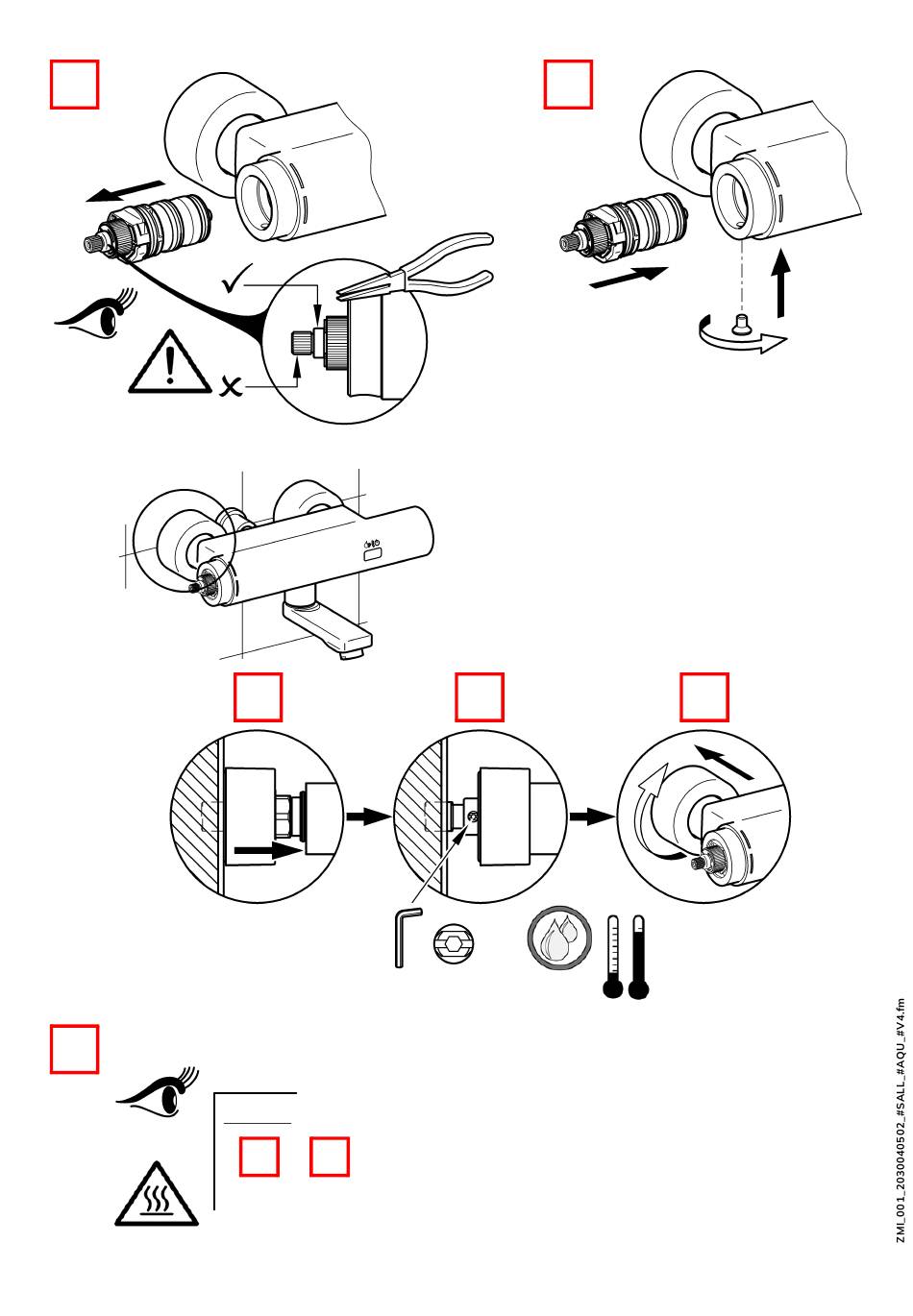 ZMI_001_2030040502_#SALL_#AQU_#V4.fm