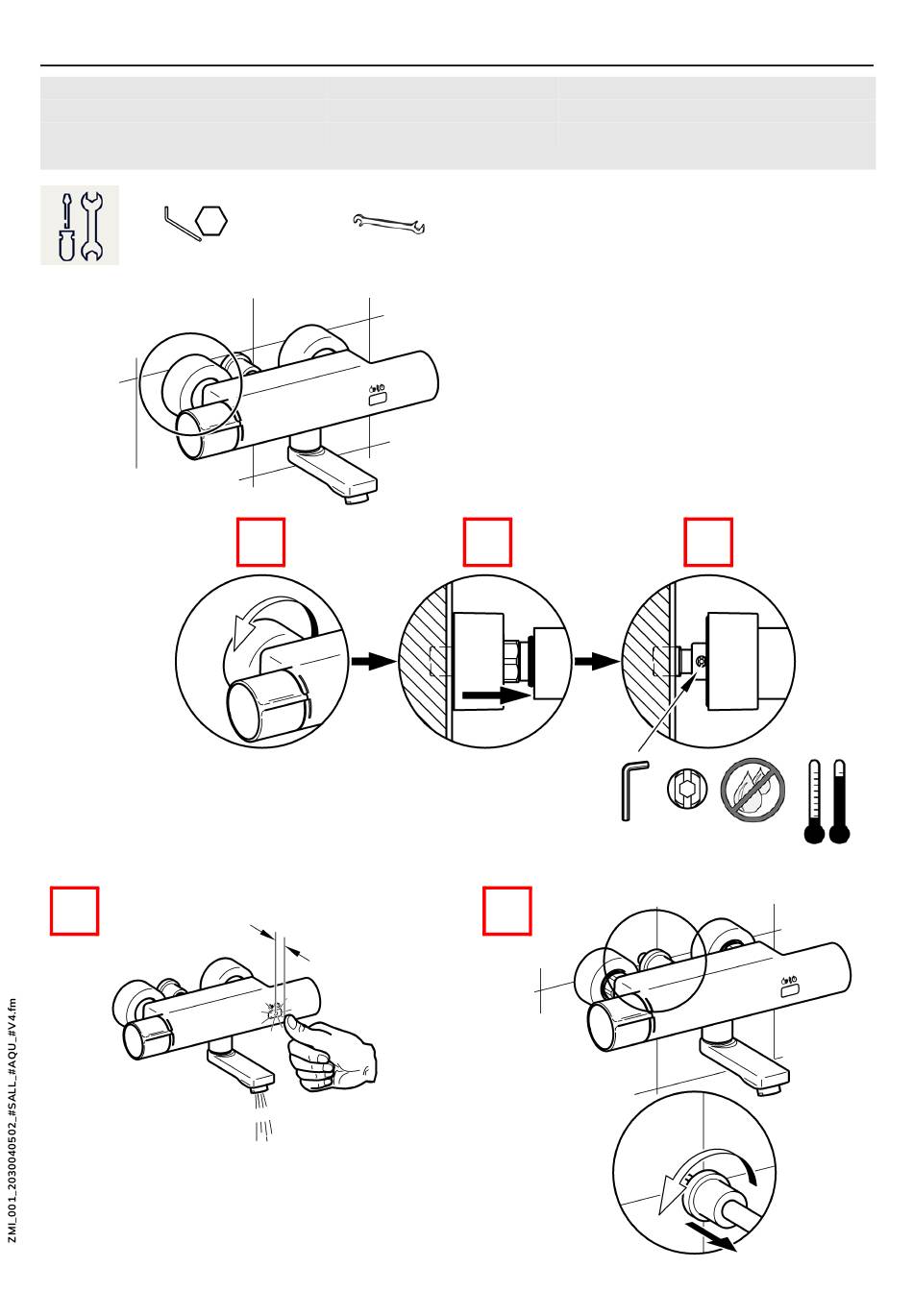 ZMI_001_2030040502_#SALL_#AQU_#V4.fm