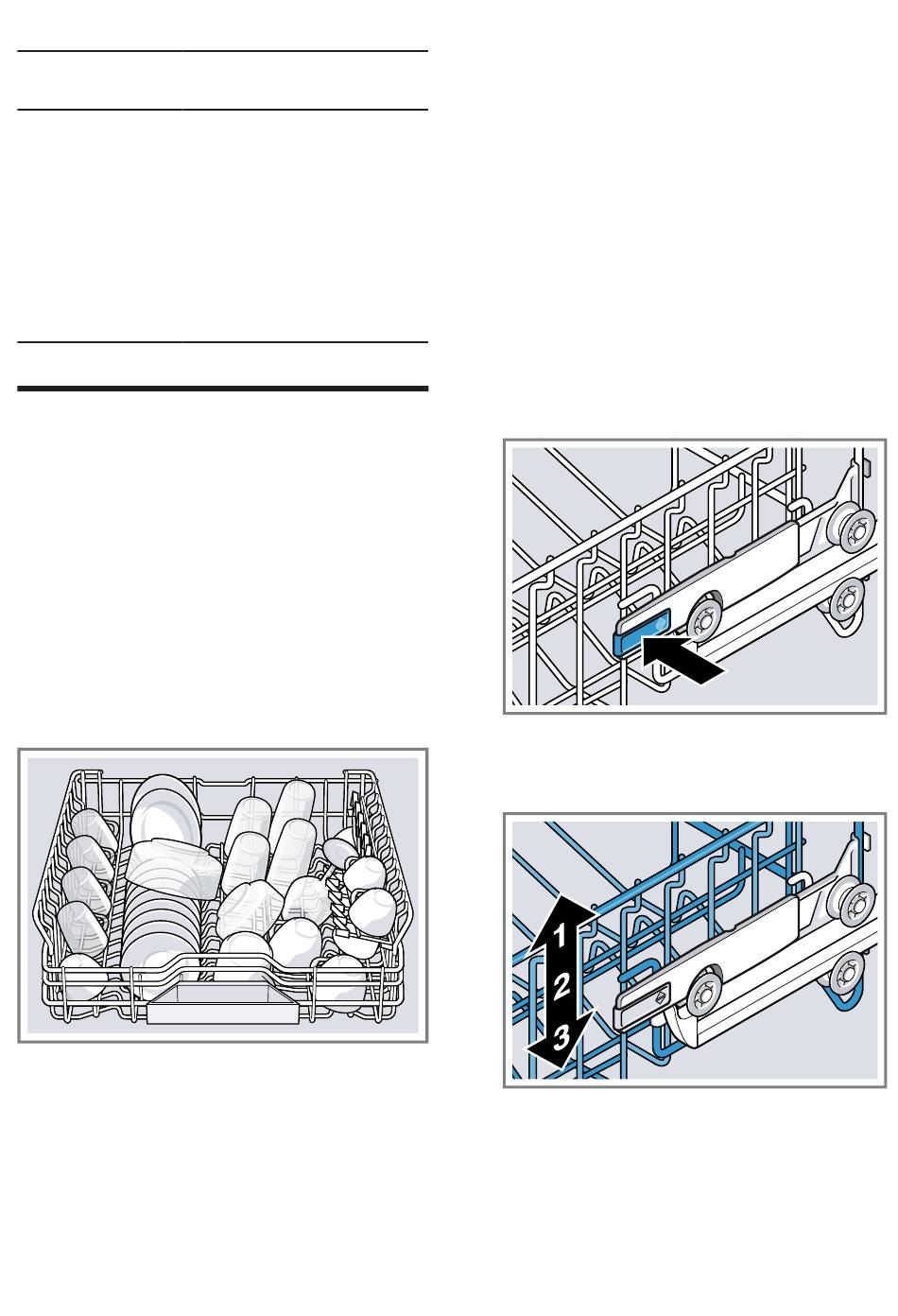 1

2

3